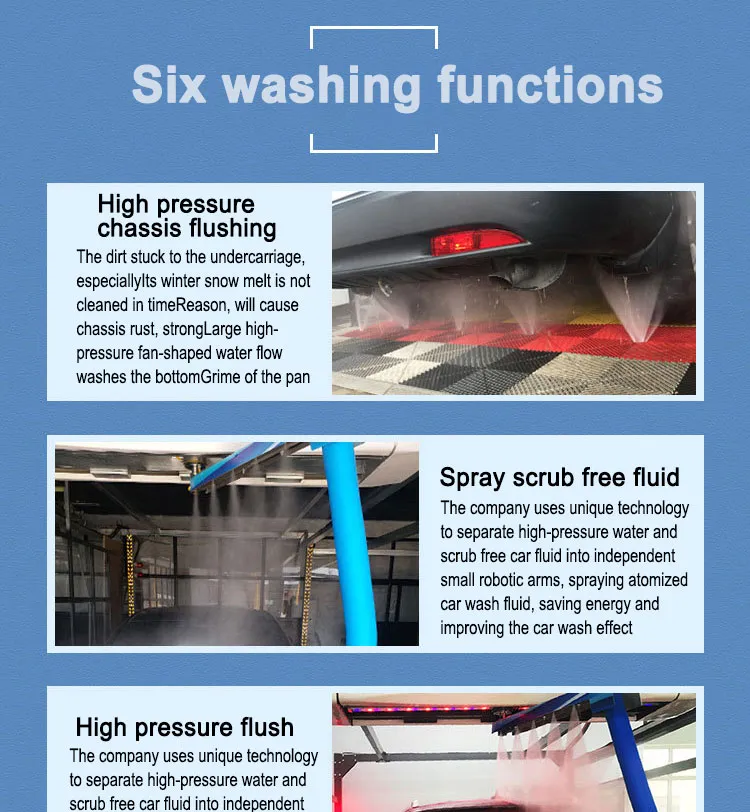 Six washing functions

High pressure chassis flushing

The dirt stuck to the undercarriage, especiallyIts winter snow melt is not cleaned in timeReason, will cause chassis rust, strongLarge high-pressure fan-shaped water flow washes the bottomGrime of the pan

Spray scrub free fluid

The company uses unique technology to separate high-pressure water and scrub free car fluid into independent small robotic arms, spraying atomized car wash fluid, saving energy and improving the car wash effect

High pressure flush

The company uses unique technology to separate high-pressure water and scrub free car fluid into independent