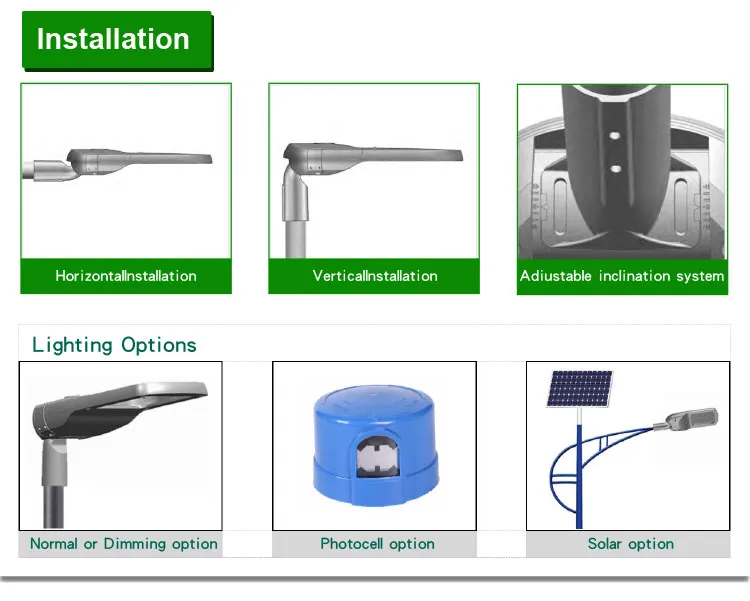 Installation

HorizontalInstallation

VerticalInstallation

Adiustable inclination system

Lighting Options

Normal or Dimming option

Photocell option

Solar option