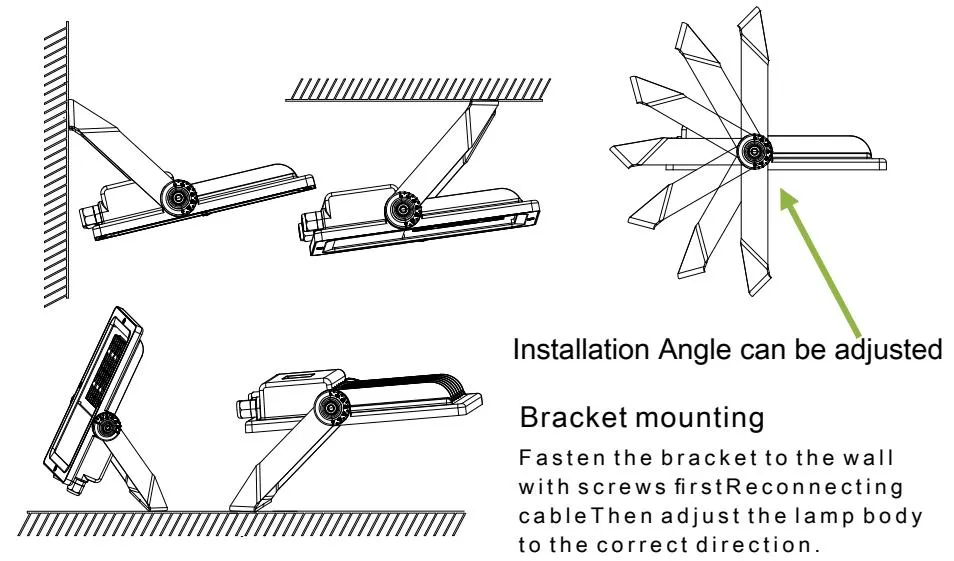 Installation Angle can be adjusted

Bracket mounting

Fasten the bracket to the wall with screws firstReconnecting cableThen adjust the lamp body to the correct direction.