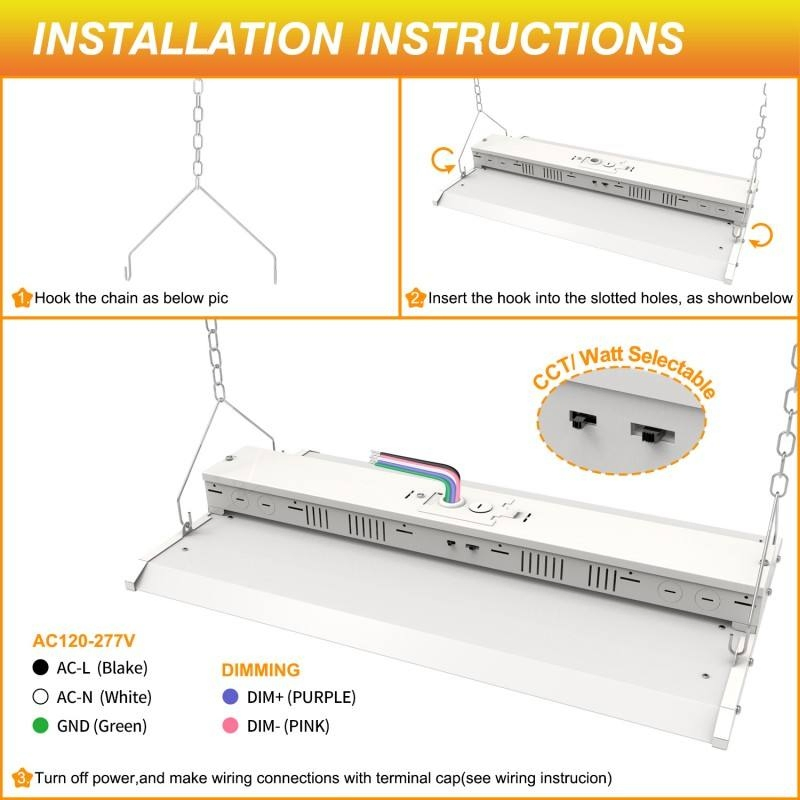 INSTALLATION INSTRUCTIONS

1. Hook the chain as below pic

2. Insert the hook into the slotted holes, as shownbelow

CCT/ Watt Selectable

AC120-277V
AC-L (Blake)
AC-N (White)
GND (Green)

DIMMING
DIM+ (PURPLE)
DIM- (PINK)

3. Turn off power,and make wiring connections with terminal cap(see wiring instrucion)