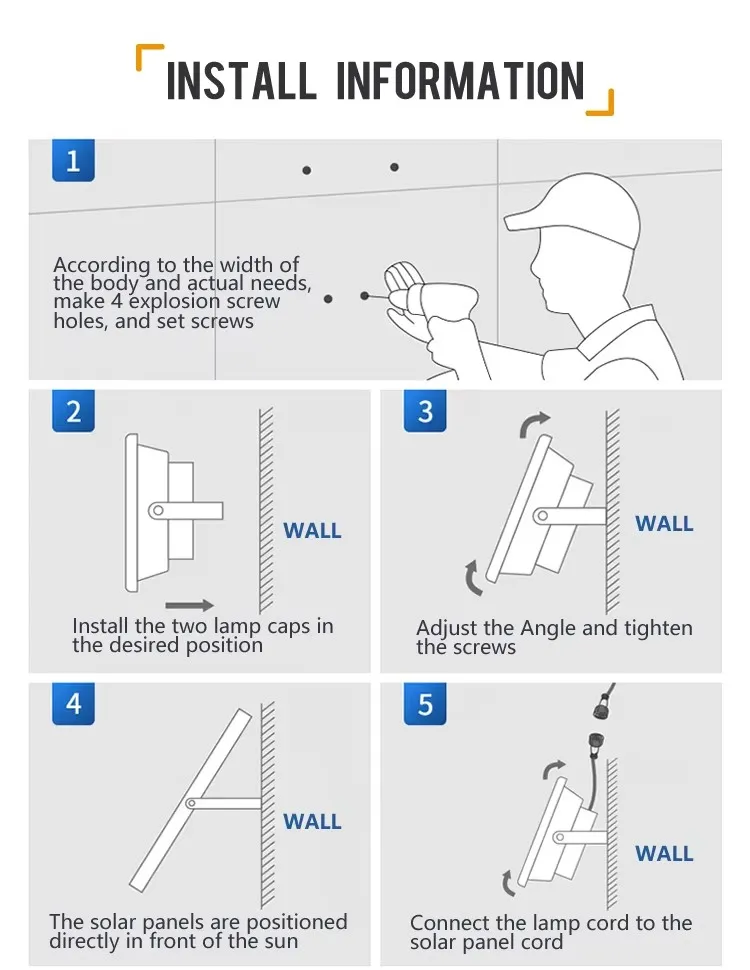 INSTALL INFORMATION

1

According to the width of the body and actual needs, make 4 explosion screw holes, and set screws

2

WALL

Install the two lamp caps in the desired position

3

WALL

Adjust the Angle and tighten the screws

4

WALL

The solar panels are positioned directly in front of the sun

5

WALL

Connect the lamp cord to the solar panel cord