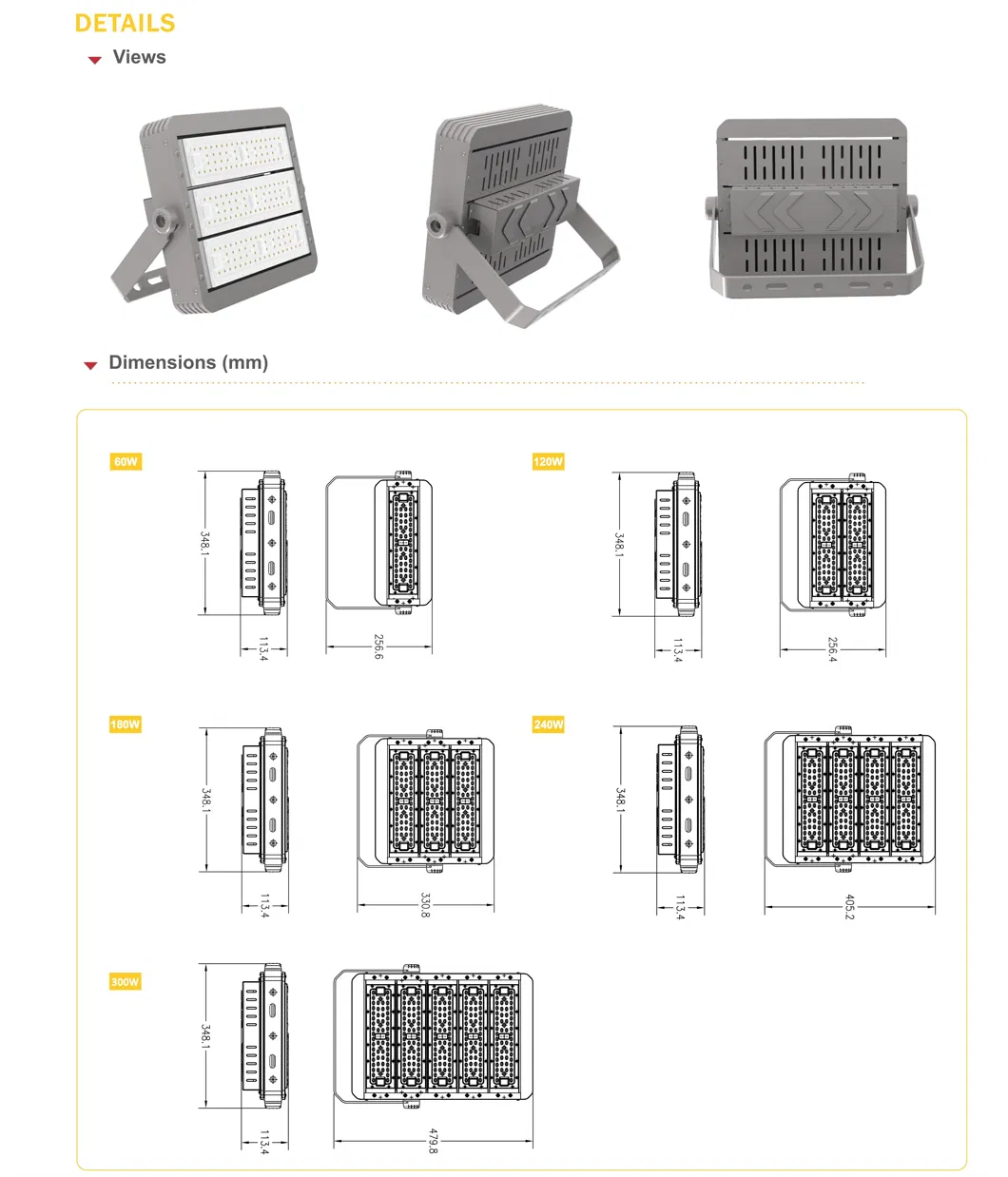 DETAILS

Views

Dimensions (mm)

60W

348.1

113.4

256.6

120W

348.1

113.4

256.4

180W

348.1

113.4

330.8

240W

348.1

113.4

405.2

300W

348.1

113.4

479.8