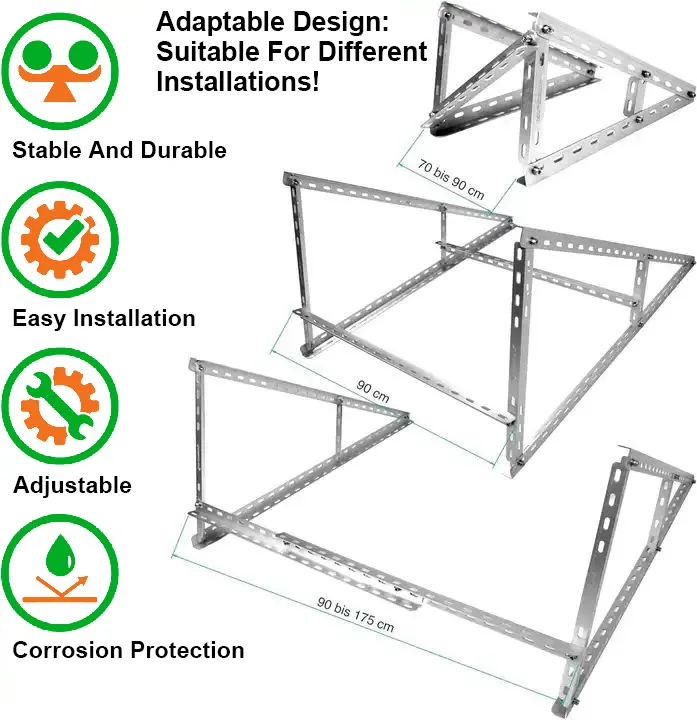 Adaptable Design: Suitable For Different Installations!

Stable And Durable

Easy Installation

Adjustable

Corrosion Protection

70 bis 90 cm

90 cm

90 bis 175 cm