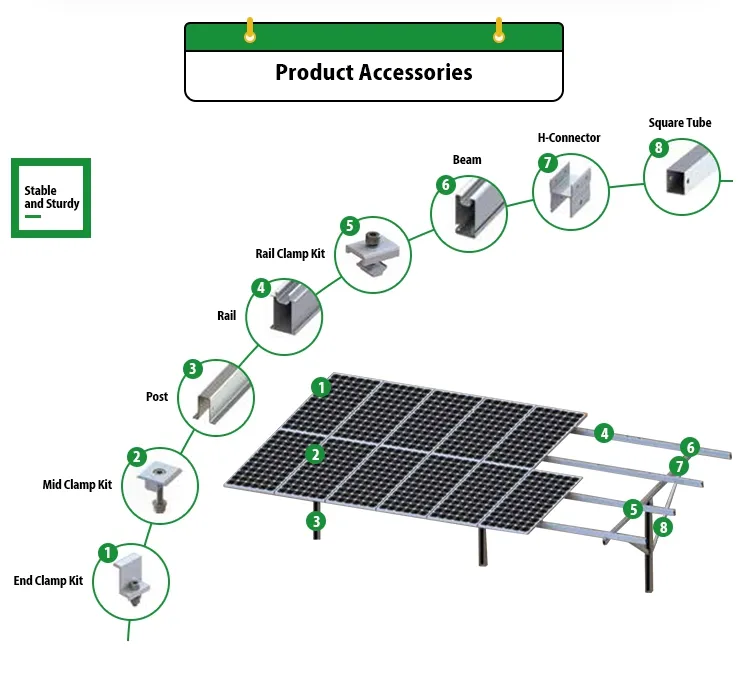 Product Accessories

Stable and Sturdy

8 Square Tube

7 H-Connector

6 Beam

5 Rail Clamp Kit

4 Rail

3 Post

2 Mid Clamp Kit

1 End Clamp Kit

1
2
3
4
6
7
5
8