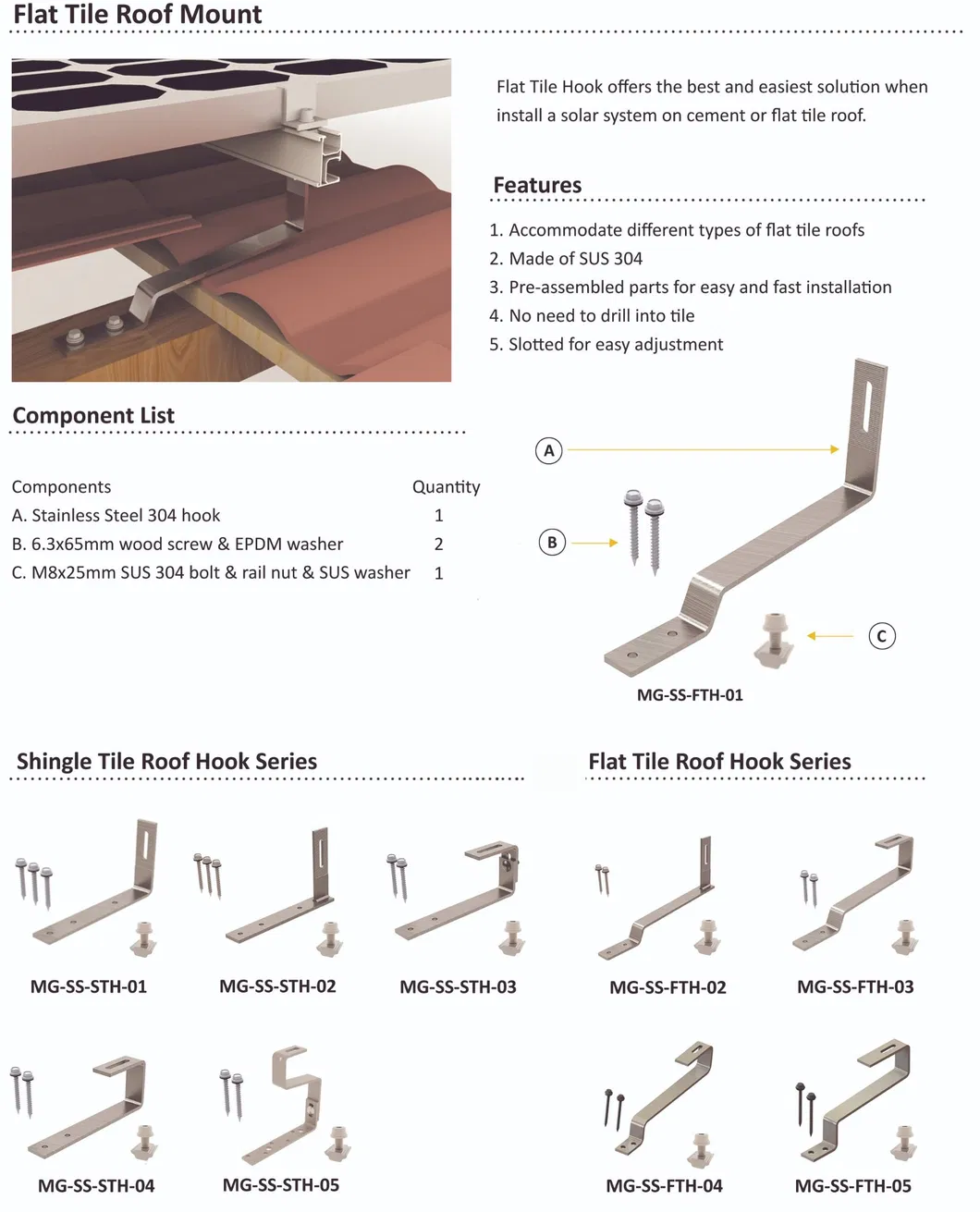 Flat Tile Roof Mount

Flat Tile Hook offers the best and easiest solution when install a solar system on cement or flat tile roof.

Features

1. Accommodate different types of flat tile roofs
2. Made of SUS 304
3. Pre-assembled parts for easy and fast installation
4. No need to drill into tile
5. Slotted for easy adjustment

Component List

| Components | Quantity |
|---|---|
| A. Stainless Steel 304 hook | 1 |
| B. 6.3x65mm wood screw & EPDM washer | 2 |
| C. M8x25mm SUS 304 bolt & rail nut & SUS washer | 1 |

A

B

C

MG-SS-FTH-01

Shingle Tile Roof Hook Series

MG-SS-STH-01

MG-SS-STH-02

MG-SS-STH-03

MG-SS-STH-04

MG-SS-STH-05

Flat Tile Roof Hook Series

MG-SS-FTH-02

MG-SS-FTH-03

MG-SS-FTH-04

MG-SS-FTH-05