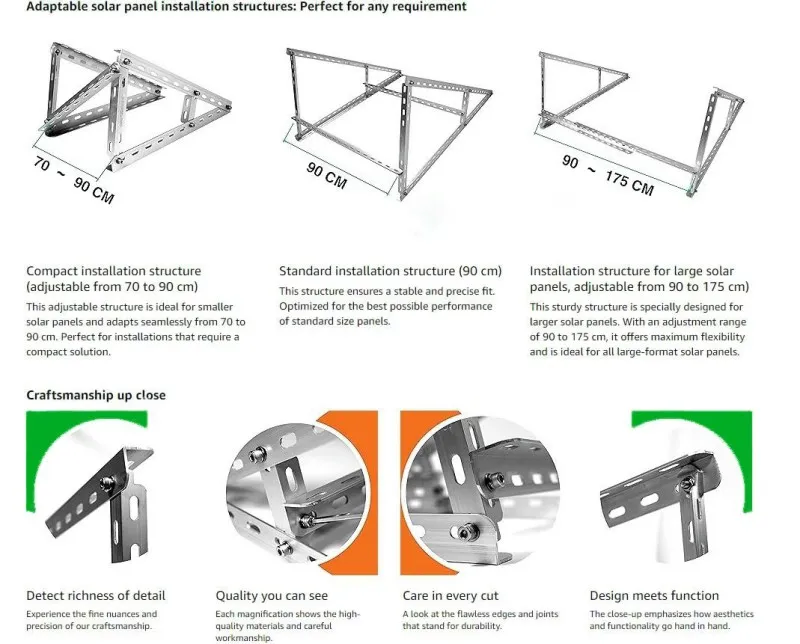 Adaptable solar panel installation structures: Perfect for any requirement

70 ~ 90 CM

90 CM

90 ~ 175 CM

Compact installation structure (adjustable from 70 to 90 cm)

This adjustable structure is ideal for smaller solar panels and adapts seamlessly from 70 to 90 cm. Perfect for installations that require a compact solution.

Standard installation structure (90 cm)

This structure ensures a stable and precise fit. Optimized for the best possible performance of standard size panels.

Installation structure for large solar panels, adjustable from 90 to 175 cm)

This sturdy structure is specially designed for larger solar panels. With an adjustment range of 90 to 175 cm, it offers maximum flexibility and is ideal for all large-format solar panels.

Craftsmanship up close

Detect richness of detail

Experience the fine nuances and precision of our craftsmanship.

Quality you can see

Each magnification shows the high-quality materials and careful workmanship.

Care in every cut

A look at the flawless edges and joints that stand for durability.

Design meets function

The close-up emphasizes how aesthetics and functionality go hand in hand.