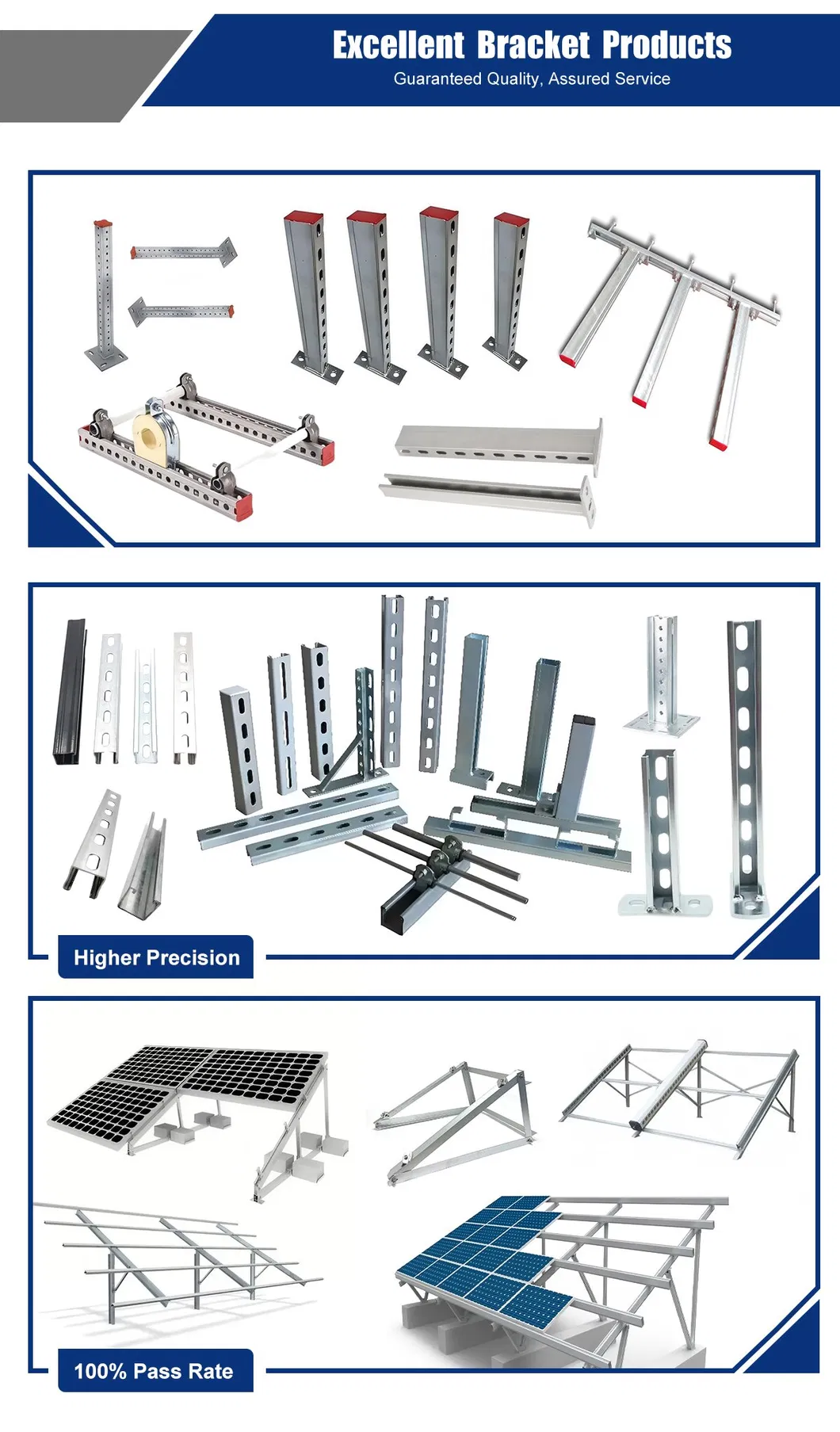 Excellent Bracket Products
Guaranteed Quality, Assured Service

Higher Precision

100% Pass Rate