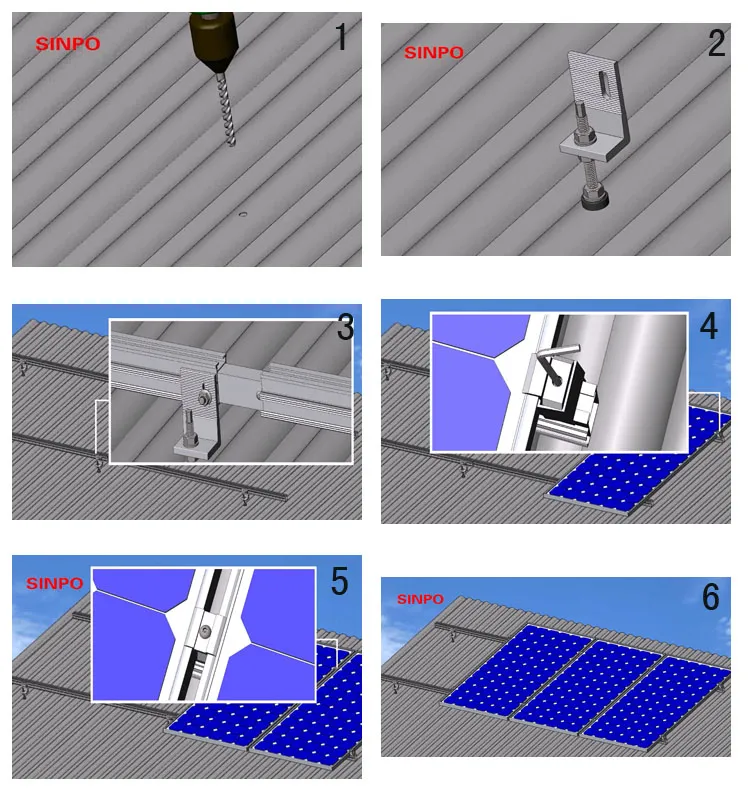 SINPO
1

SINPO
2

3

4

SINPO
5

SINPO
6