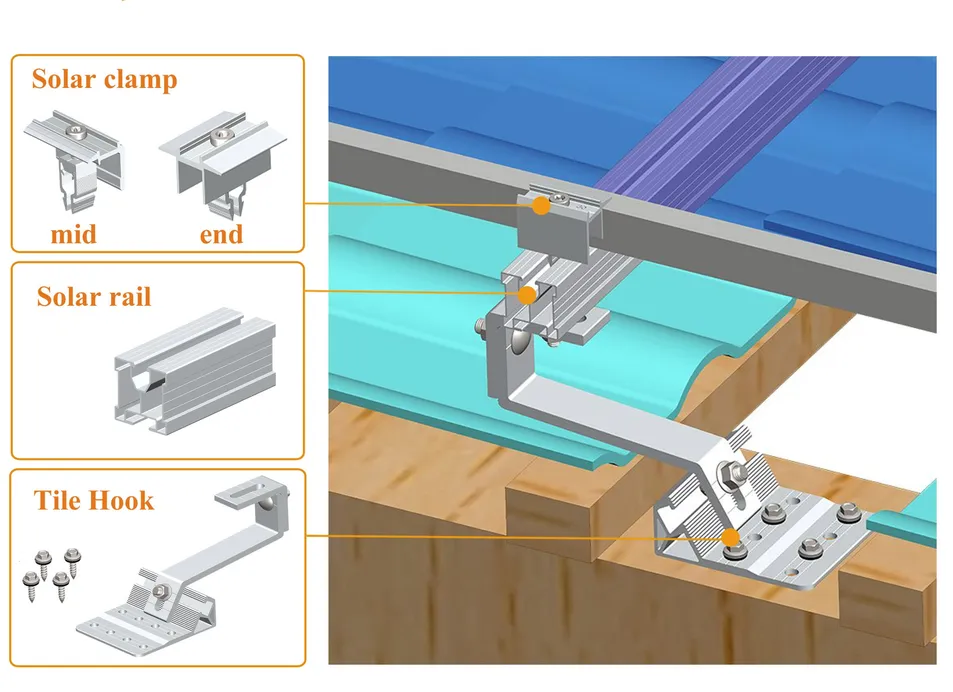 Solar clamp

mid

end

Solar rail

Tile Hook