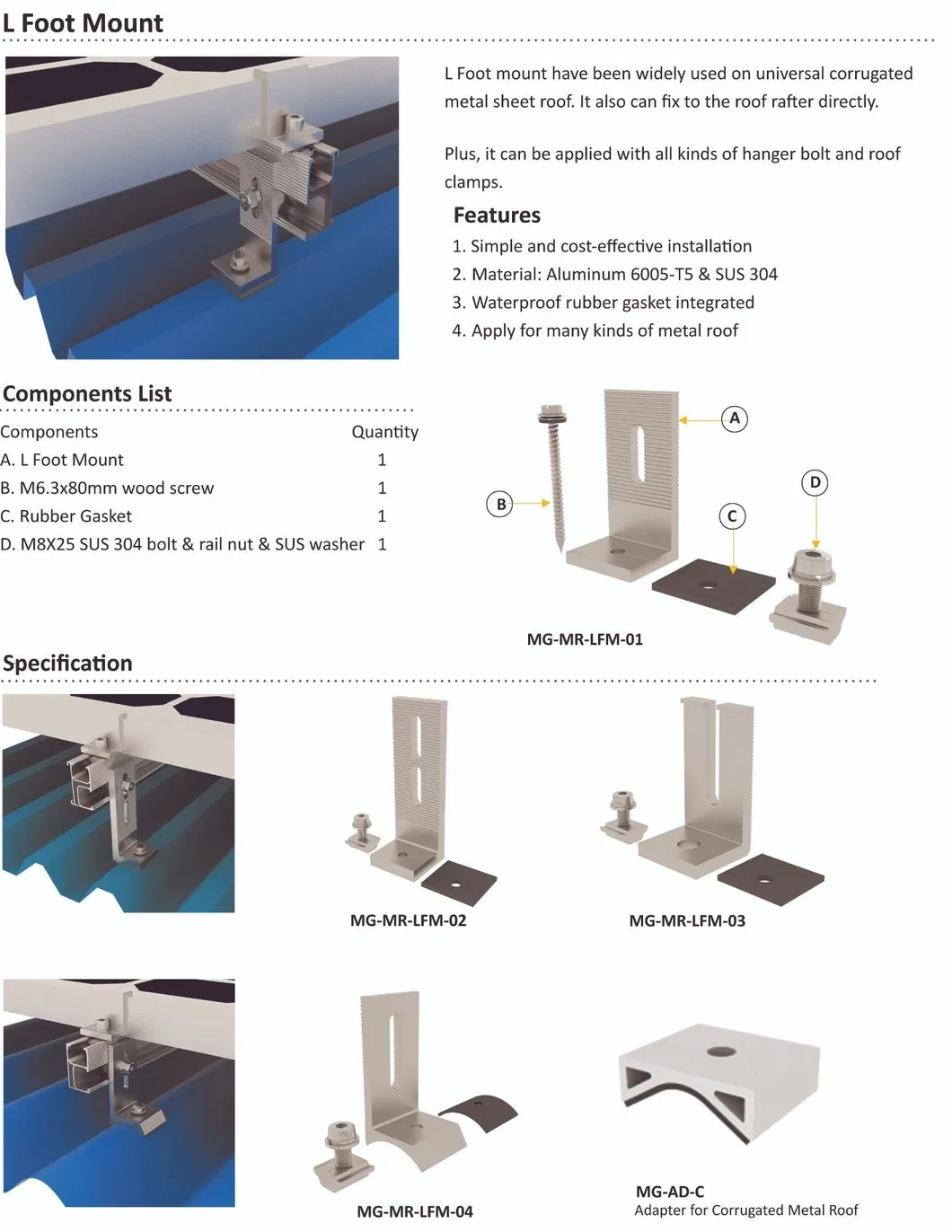 L Foot Mount

L Foot mount have been widely used on universal corrugated metal sheet roof. It also can fix to the roof rafter directly.

Plus, it can be applied with all kinds of hanger bolt and roof clamps.

Features

1. Simple and cost-effective installation
2. Material: Aluminum 6005-T5 & SUS 304
3. Waterproof rubber gasket integrated
4. Apply for many kinds of metal roof

Components List

| Components | Quantity |
|---|---|
| A. L Foot Mount | 1 |
| B. M6.3x80mm wood screw | 1 |
| C. Rubber Gasket | 1 |
| D. M8X25 SUS 304 bolt & rail nut & SUS washer | 1 |

A
B
C
D

MG-MR-LFM-01

Specification

MG-MR-LFM-02

MG-MR-LFM-03

MG-MR-LFM-04

MG-AD-C
Adapter for Corrugated Metal Roof