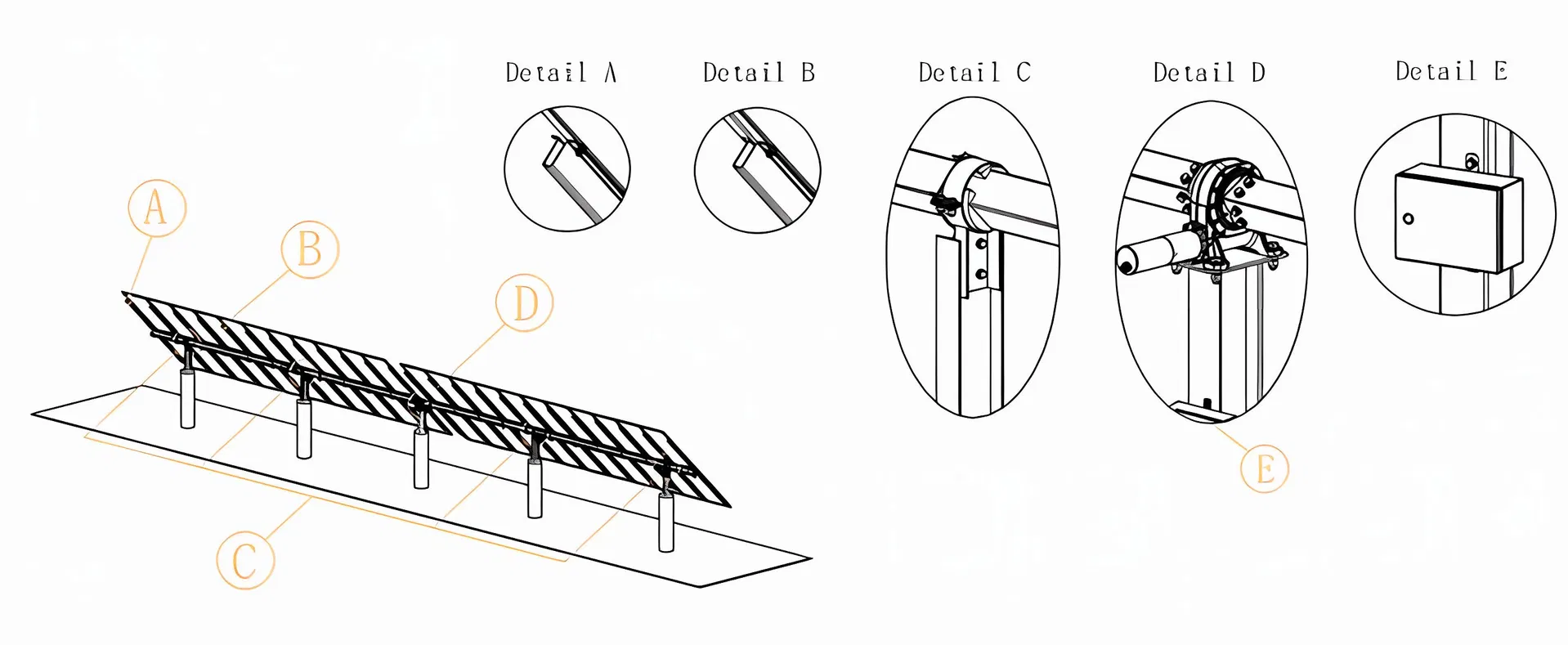 Detail A

Detail B

Detail C

Detail D

Detail E

A

B

D

C

E