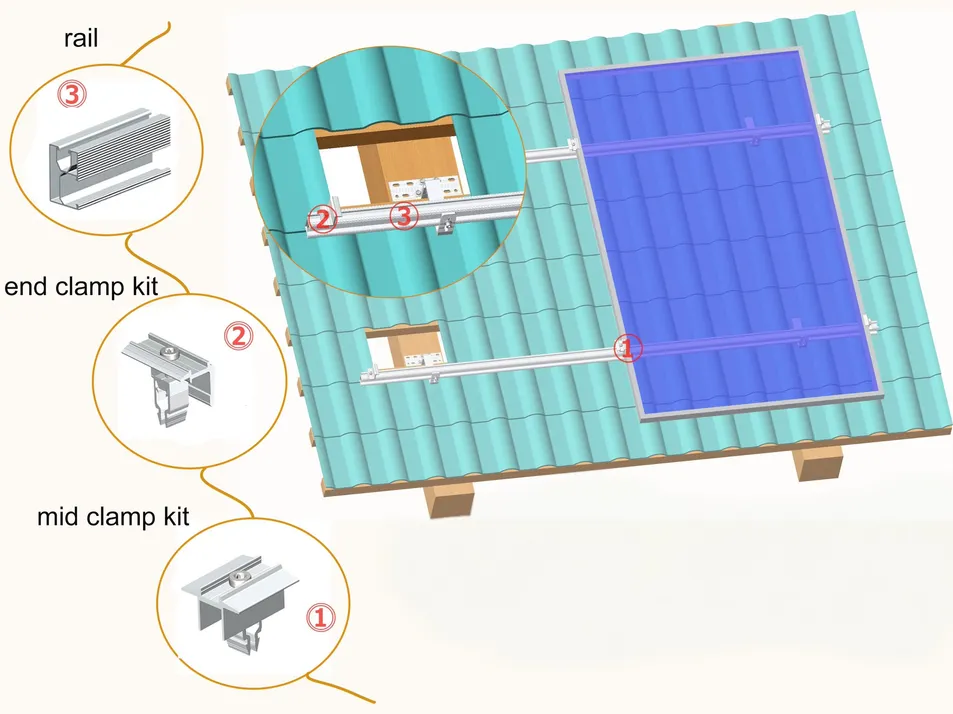 rail
③
end clamp kit
②
mid clamp kit
①
②
③
①