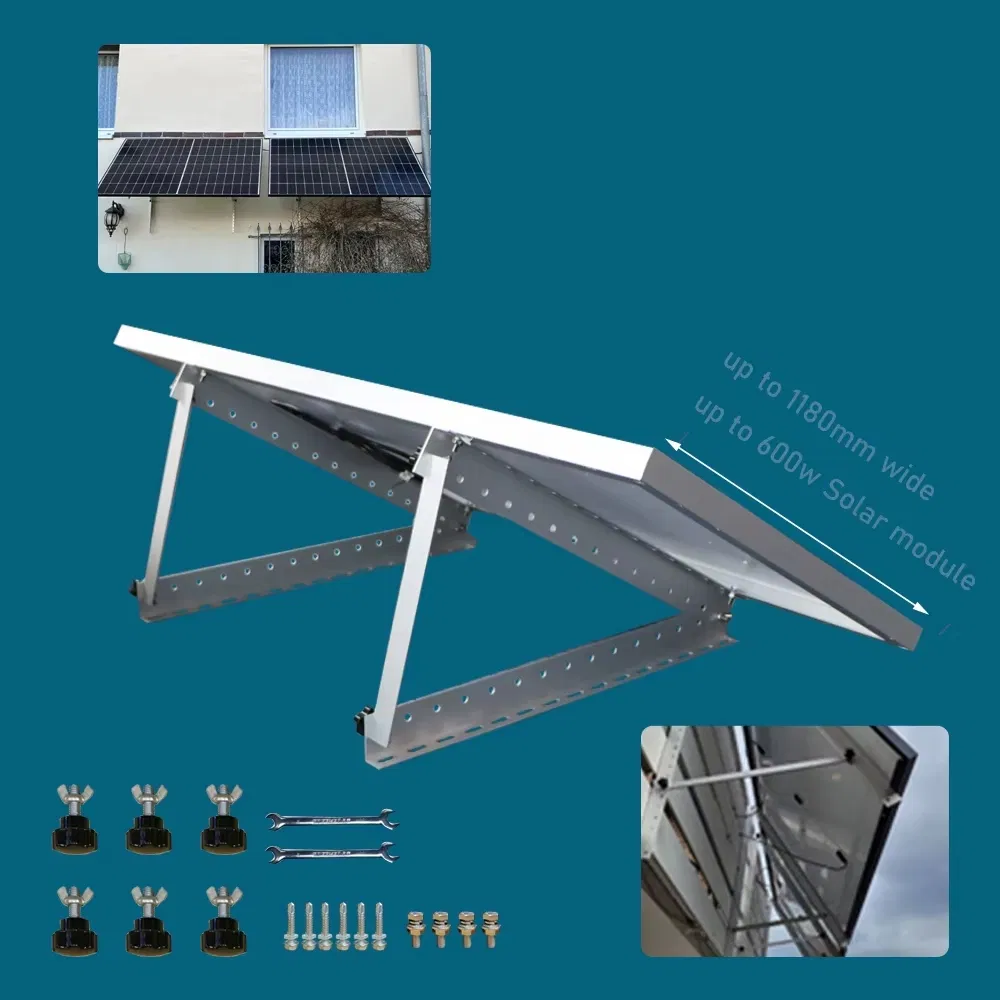 up to 1180mm wide
up to 600w Solar module