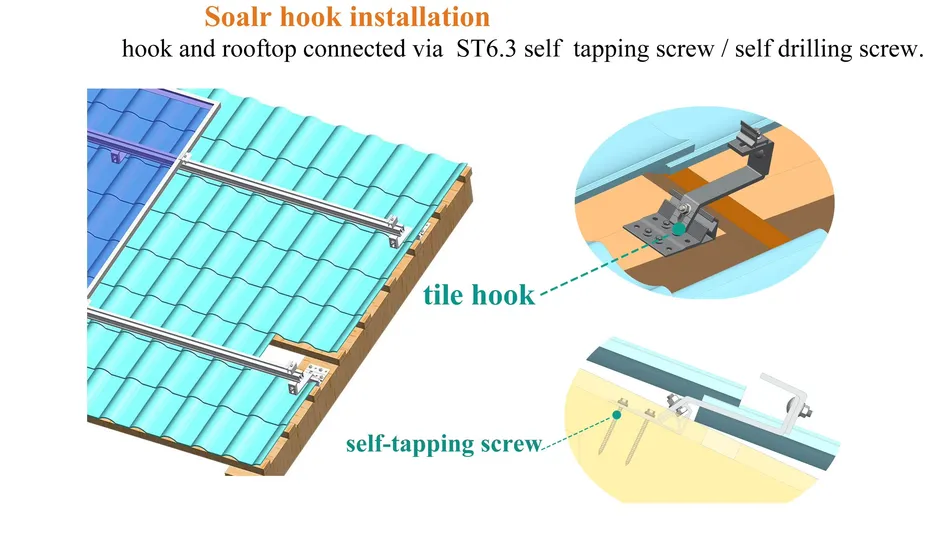 Soalr hook installation

hook and rooftop connected via ST6.3 self tapping screw / self drilling screw.

tile hook

self-tapping screw