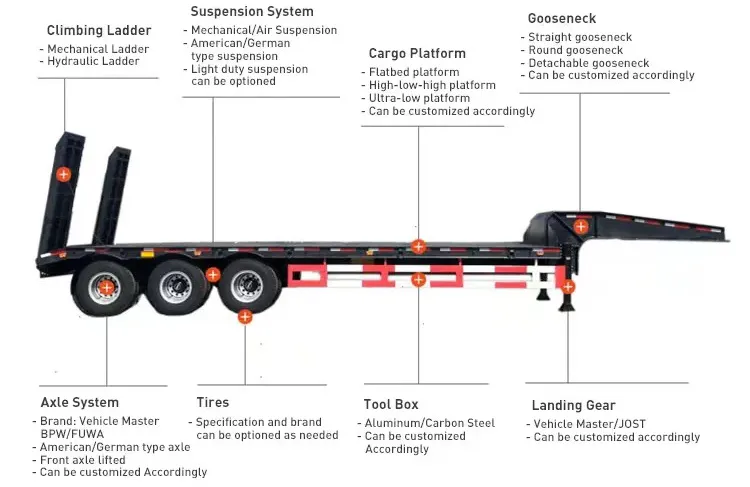 Climbing Ladder
- Mechanical Ladder
- Hydraulic Ladder

Suspension System
- Mechanical/Air Suspension
- American/German type suspension
- Light duty suspension can be optioned

Cargo Platform
- Flatbed platform
- High-low-high platform
- Ultra-low platform
- Can be customized accordingly

Gooseneck
- Straight gooseneck
- Round gooseneck
- Detachable gooseneck
- Can be customized accordingly

Axle System
- Brand: Vehicle Master BPW/FUWA
- American/German type axle
- Front axle lifted
- Can be customized Accordingly

Tires
- Specification and brand can be optioned as needed

Tool Box
- Aluminum/Carbon Steel
- Can be customized Accordingly

Landing Gear
- Vehicle Master/JOST
- Can be customized accordingly