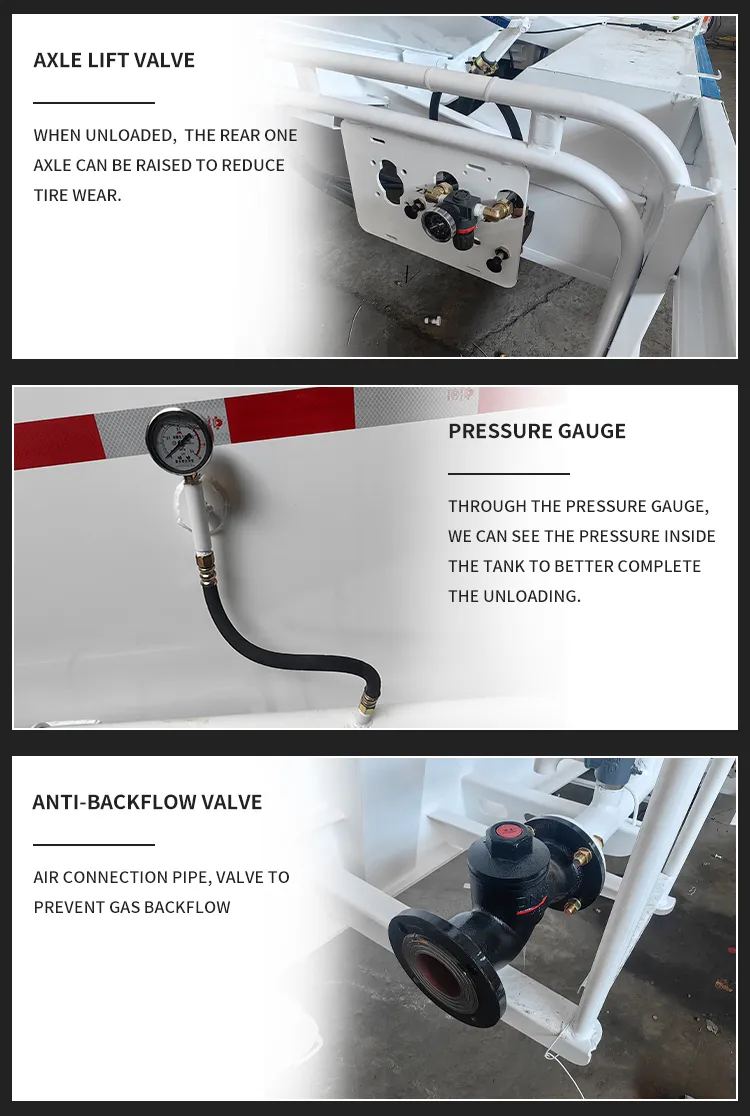 AXLE LIFT VALVE

WHEN UNLOADED, THE REAR ONE AXLE CAN BE RAISED TO REDUCE TIRE WEAR.

PRESSURE GAUGE

THROUGH THE PRESSURE GAUGE, WE CAN SEE THE PRESSURE INSIDE THE TANK TO BETTER COMPLETE THE UNLOADING.

ANTI-BACKFLOW VALVE

AIR CONNECTION PIPE, VALVE TO PREVENT GAS BACKFLOW