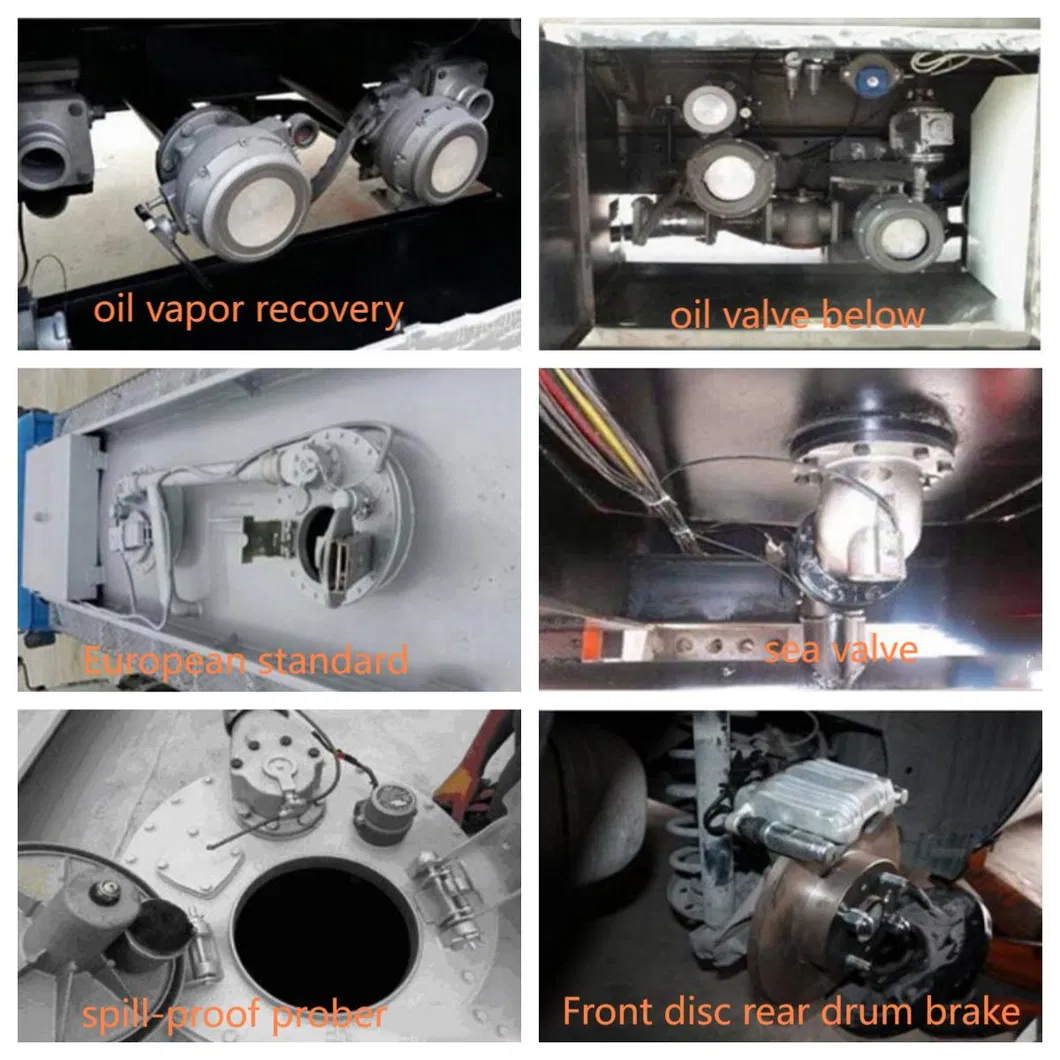 oil vapor recovery

oil valve below

European standard

sea valve

spill-proof prober

Front disc rear drum brake