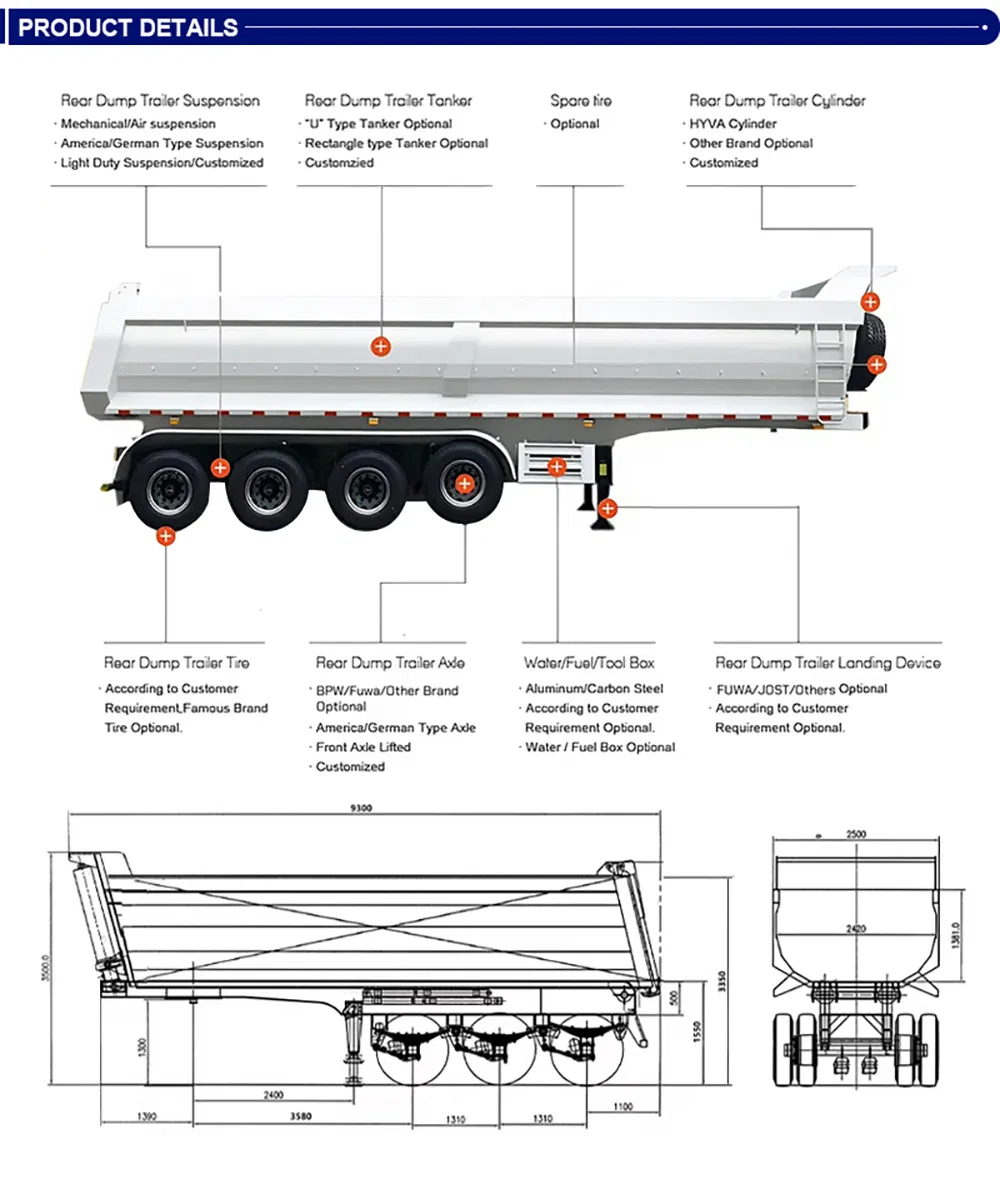 PRODUCT DETAILS

Rear Dump Trailer Suspension
· Mechanical/Air suspension
· America/German Type Suspension
· Light Duty Suspension/Customized

Rear Dump Trailer Tanker
· "U" Type Tanker Optional
· Rectangle type Tanker Optional
· Customzied

Spare tire
· Optional

Rear Dump Trailer Cylinder
· HYVA Cylinder
· Other Brand Optional
· Customized

Rear Dump Trailer Tire
· According to Customer Requirement,Famous Brand Tire Optional.

Rear Dump Trailer Axle
· BPW/Fuwa/Other Brand Optional
· America/German Type Axle
· Front Axle Lifted
· Customized

Water/Fuel/Tool Box
· Aluminum/Carbon Steel
· According to Customer Requirement Optional.
· Water / Fuel Box Optional

Rear Dump Trailer Landing Device
· FUWA/JOST/Others Optional
· According to Customer Requirement Optional.

9300
3500.0
1300
2400
1390
3580
1310
1310
1100
500
1550
3350
2500
2420
1381.0