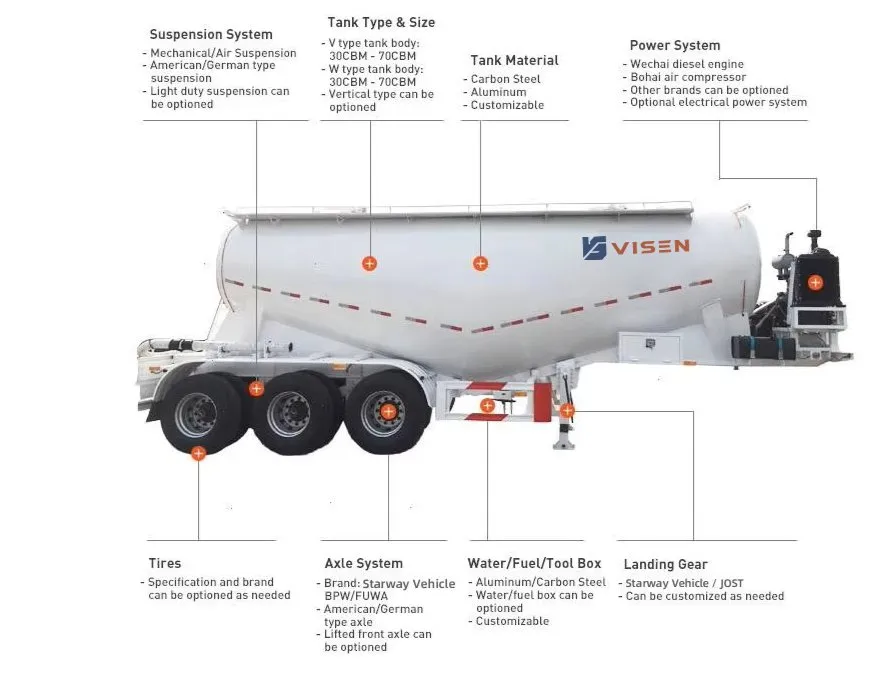 Suspension System
- Mechanical/Air Suspension
- American/German type suspension
- Light duty suspension can be optioned

Tank Type & Size
- V type tank body: 30CBM - 70CBM
- W type tank body: 30CBM - 70CBM
- Vertical type can be optioned

Tank Material
- Carbon Steel
- Aluminum
- Customizable

Power System
- Wechai diesel engine
- Bohai air compressor
- Other brands can be optioned
- Optional electrical power system

VISEN

Tires
- Specification and brand can be optioned as needed

Axle System
- Brand: Starway Vehicle BPW/FUWA
- American/German type axle
- Lifted front axle can be optioned

Water/Fuel/Tool Box
- Aluminum/Carbon Steel
- Water/fuel box can be optioned
- Customizable

Landing Gear
- Starway Vehicle / JOST
- Can be customized as needed