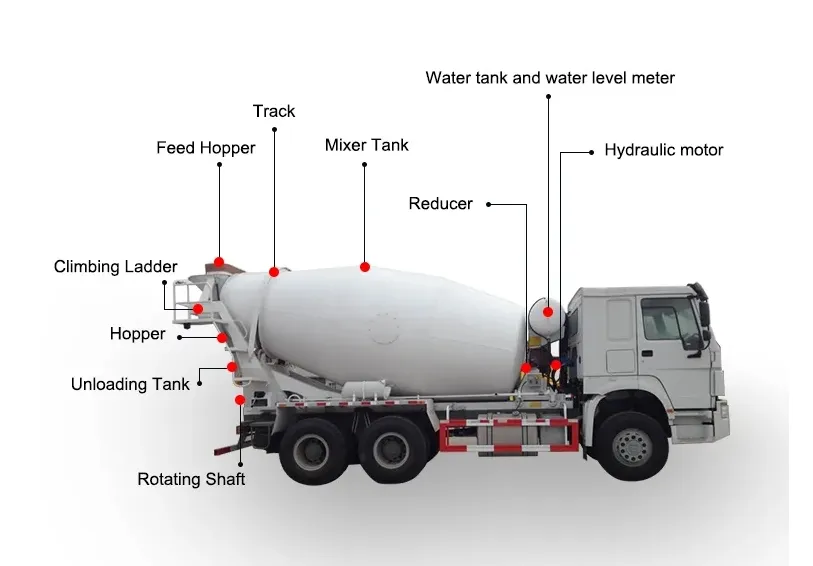 Water tank and water level meter

Track

Feed Hopper

Mixer Tank

Hydraulic motor

Reducer

Climbing Ladder

Hopper

Unloading Tank

Rotating Shaft