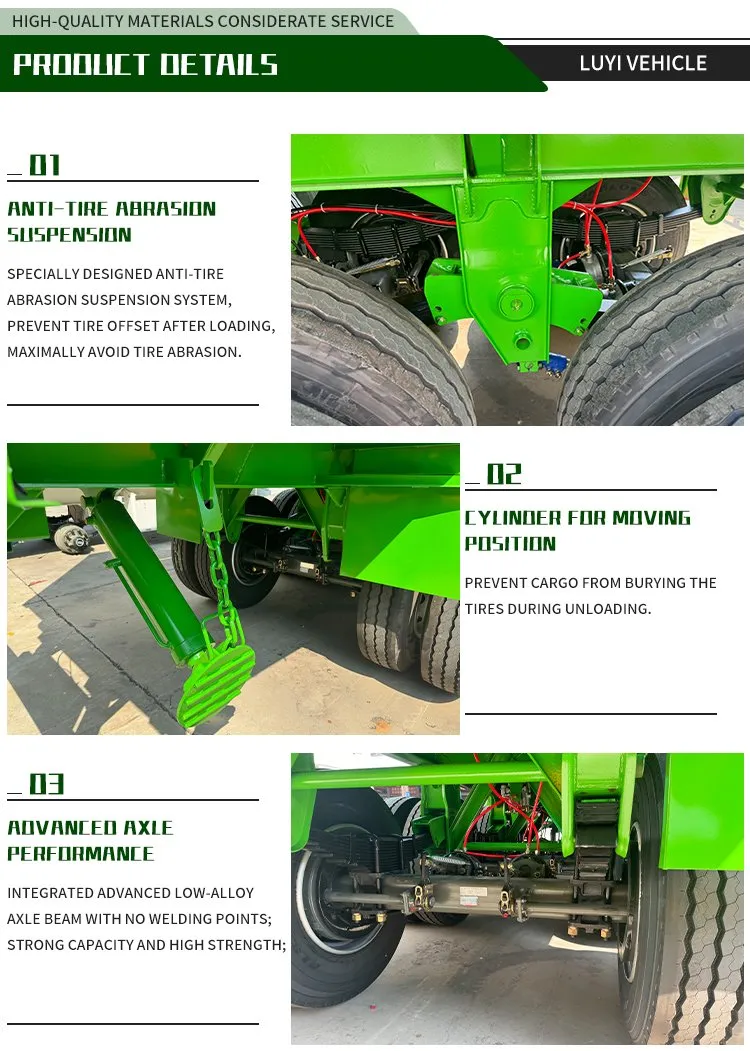 HIGH-QUALITY MATERIALS CONSIDERATE SERVICE

PRODUCT DETAILS

LUYI VEHICLE

_ 01

ANTI-TIRE ABRASION SUSPENSION

SPECIALLY DESIGNED ANTI-TIRE ABRASION SUSPENSION SYSTEM, PREVENT TIRE OFFSET AFTER LOADING, MAXIMALLY AVOID TIRE ABRASION.

_ 02

CYLINDER FOR MOVING POSITION

PREVENT CARGO FROM BURYING THE TIRES DURING UNLOADING.

_ 03

ADVANCED AXLE PERFORMANCE

INTEGRATED ADVANCED LOW-ALLOY AXLE BEAM WITH NO WELDING POINTS; STRONG CAPACITY AND HIGH STRENGTH;