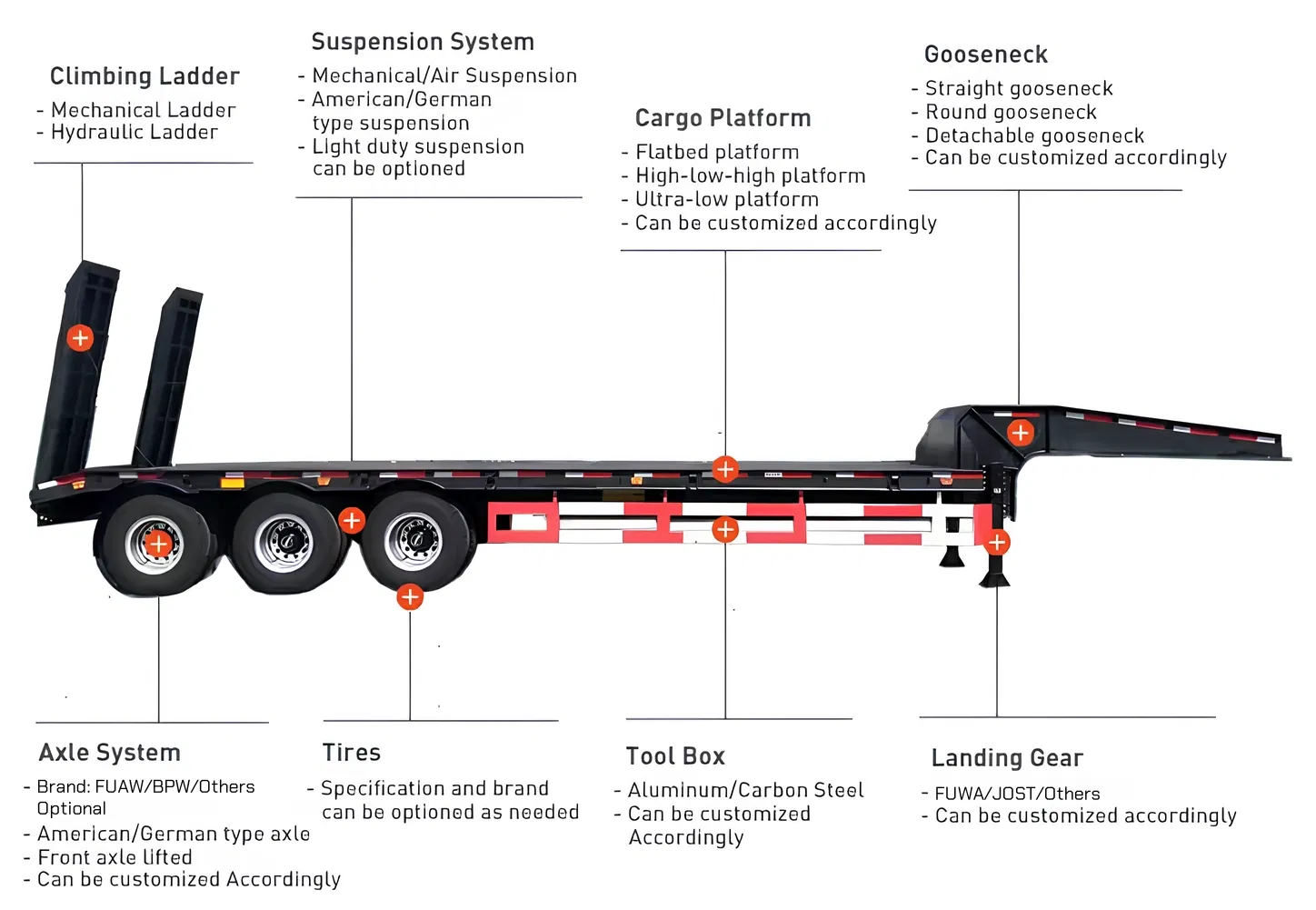 Climbing Ladder
- Mechanical Ladder
- Hydraulic Ladder

Suspension System
- Mechanical/Air Suspension
- American/German type suspension
- Light duty suspension can be optioned

Cargo Platform
- Flatbed platform
- High-low-high platform
- Ultra-low platform
- Can be customized accordingly

Gooseneck
- Straight gooseneck
- Round gooseneck
- Detachable gooseneck
- Can be customized accordingly

Axle System
- Brand: FUAW/BPW/Others Optional
- American/German type axle
- Front axle lifted
- Can be customized Accordingly

Tires
- Specification and brand can be optioned as needed

Tool Box
- Aluminum/Carbon Steel
- Can be customized Accordingly

Landing Gear
- FUWA/JOST/Others
- Can be customized accordingly