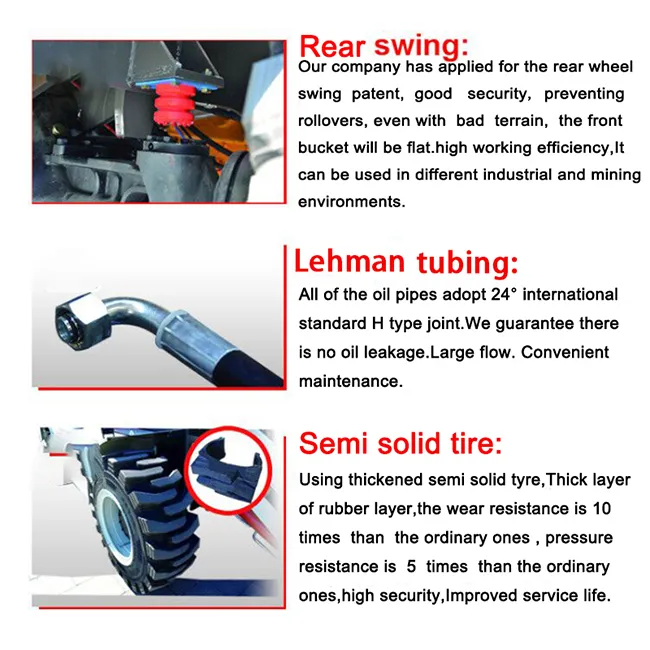 Rear swing:
Our company has applied for the rear wheel swing patent, good security, preventing rollovers, even with bad terrain, the front bucket will be flat.high working efficiency,It can be used in different industrial and mining environments.

Lehman tubing:
All of the oil pipes adopt 24° international standard H type joint.We guarantee there is no oil leakage.Large flow. Convenient maintenance.

Semi solid tire:
Using thickened semi solid tyre,Thick layer of rubber layer,the wear resistance is 10 times than the ordinary ones , pressure resistance is 5 times than the ordinary ones,high security,Improved service life.