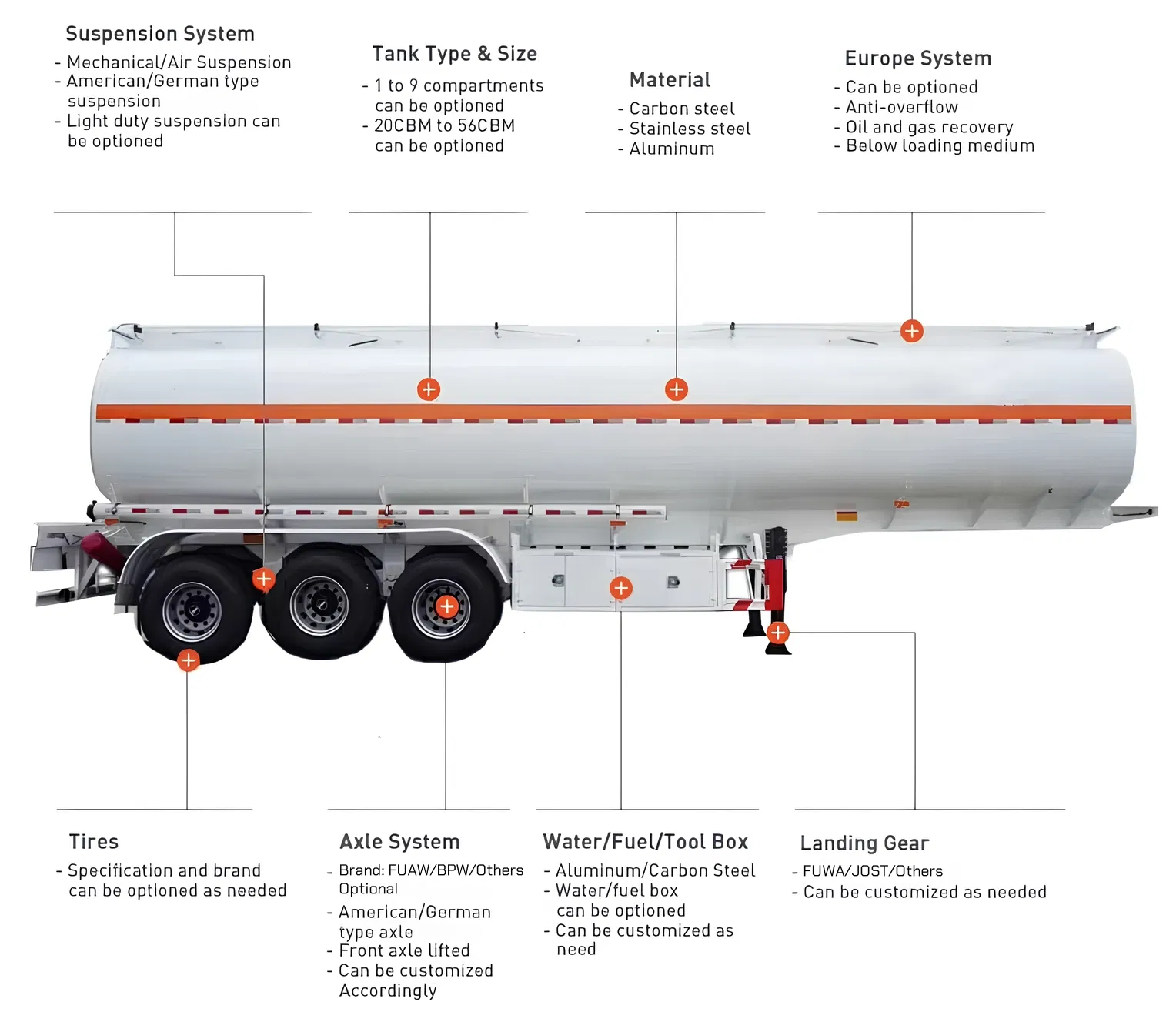 Suspension System
- Mechanical/Air Suspension
- American/German type suspension
- Light duty suspension can be optioned

Tank Type & Size
- 1 to 9 compartments can be optioned
- 20CBM to 56CBM can be optioned

Material
- Carbon steel
- Stainless steel
- Aluminum

Europe System
- Can be optioned
- Anti-overflow
- Oil and gas recovery
- Below loading medium

Tires
- Specification and brand can be optioned as needed

Axle System
- Brand: FUAW/BPW/Others Optional
- American/German type axle
- Front axle lifted
- Can be customized Accordingly

Water/Fuel/Tool Box
- Aluminum/Carbon Steel
- Water/fuel box can be optioned
- Can be customized as need

Landing Gear
- FUWA/JOST/Others
- Can be customized as needed