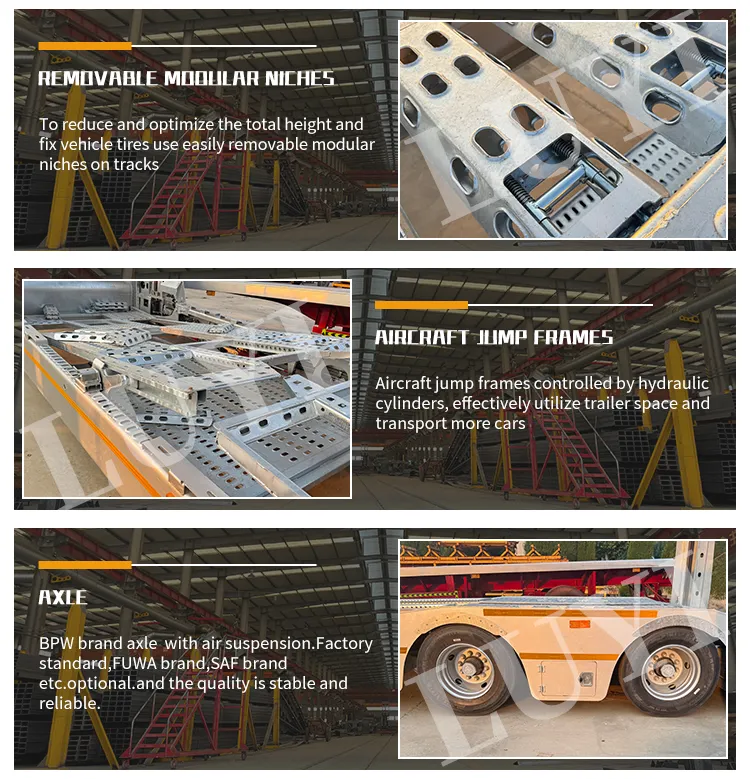 REMOVABLE MODULAR NICHES

To reduce and optimize the total height and fix vehicle tires use easily removable modular niches on tracks

LUYI

AIRCRAFT JUMP FRAMES

Aircraft jump frames controlled by hydraulic cylinders, effectively utilize trailer space and transport more cars

LUYI

AXLE

BPW brand axle  with air suspension.Factory standard,FUWA brand,SAF brand etc.optional.and the quality is stable and reliable.

LUYI