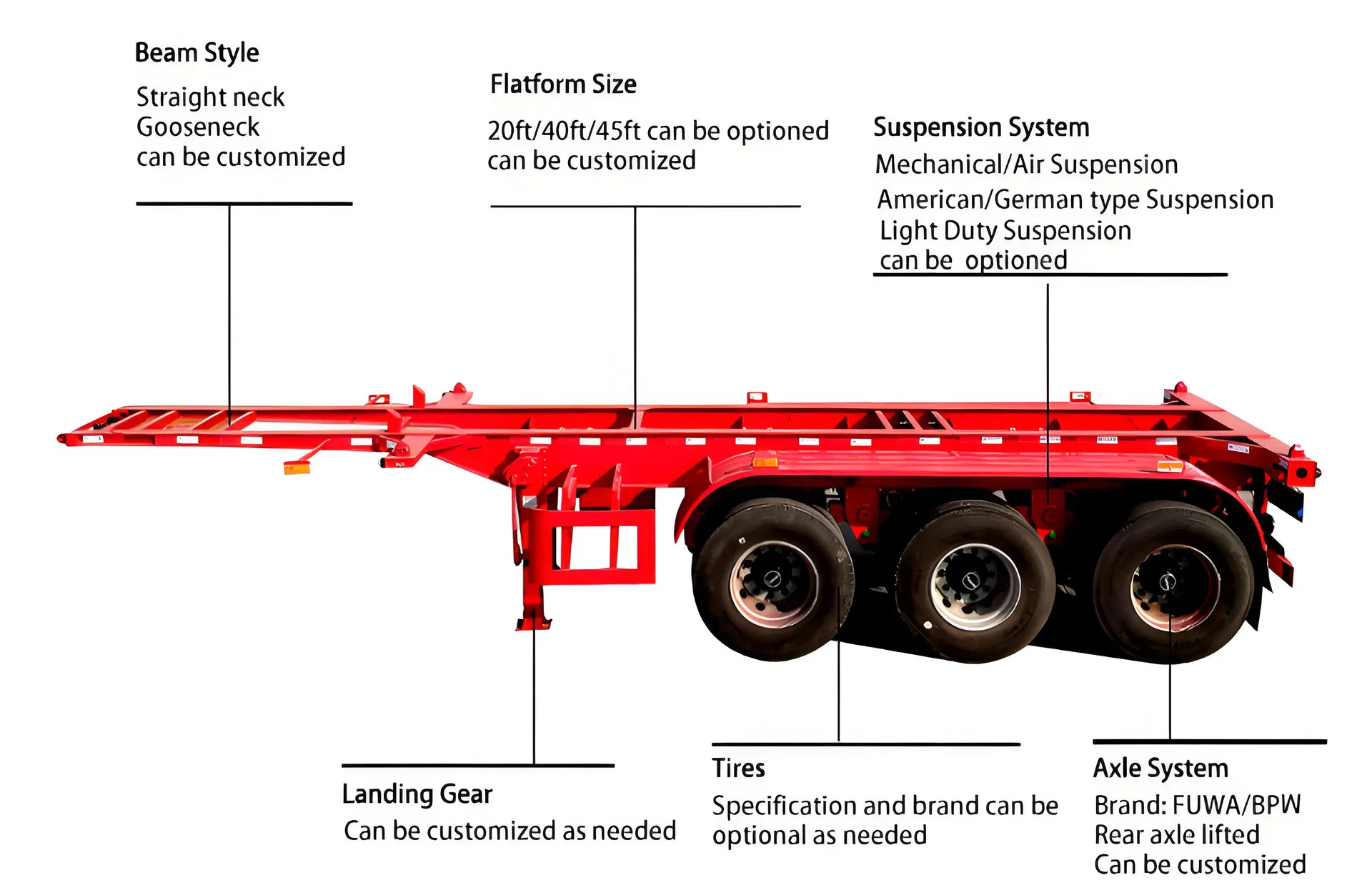 Beam Style

Straight neck
Gooseneck
can be customized

Flatform Size

20ft/40ft/45ft can be optioned
can be customized

Suspension System

Mechanical/Air Suspension
American/German type Suspension
Light Duty Suspension
can be optioned

Landing Gear

Can be customized as needed

Tires

Specification and brand can be optional as needed

Axle System

Brand: FUWA/BPW
Rear axle lifted
Can be customized