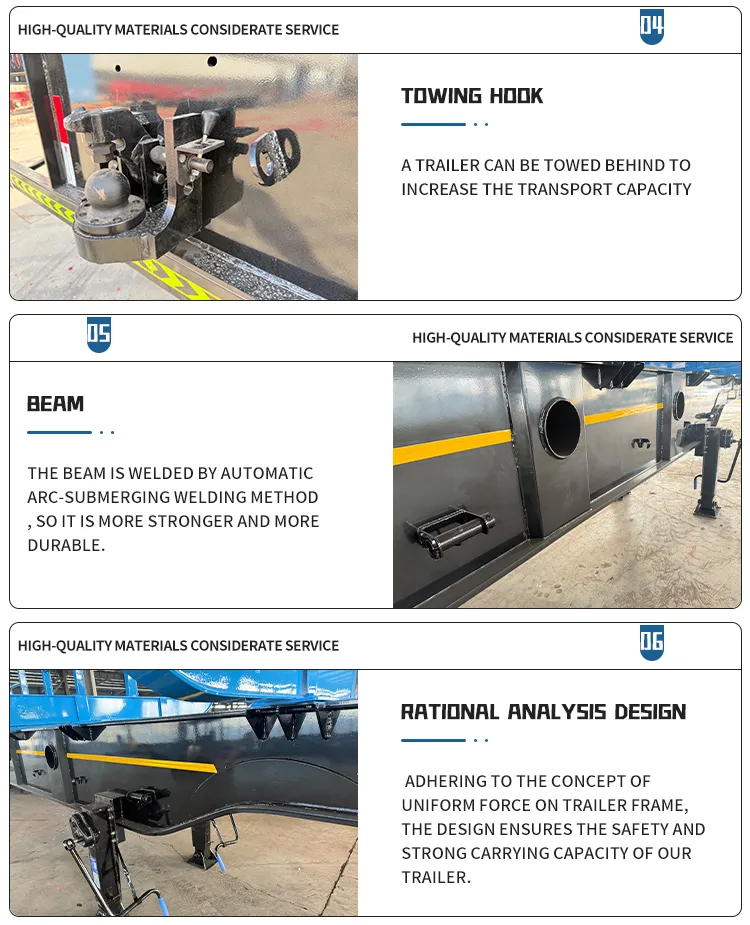 HIGH-QUALITY MATERIALS CONSIDERATE SERVICE

04

TOWING HOOK

A TRAILER CAN BE TOWED BEHIND TO INCREASE THE TRANSPORT CAPACITY

05

HIGH-QUALITY MATERIALS CONSIDERATE SERVICE

BEAM

THE BEAM IS WELDED BY AUTOMATIC ARC-SUBMERGING WELDING METHOD , SO IT IS MORE STRONGER AND MORE DURABLE.

HIGH-QUALITY MATERIALS CONSIDERATE SERVICE

06

RATIONAL ANALYSIS DESIGN

ADHERING TO THE CONCEPT OF UNIFORM FORCE ON TRAILER FRAME, THE DESIGN ENSURES THE SAFETY AND STRONG CARRYING CAPACITY OF OUR TRAILER.