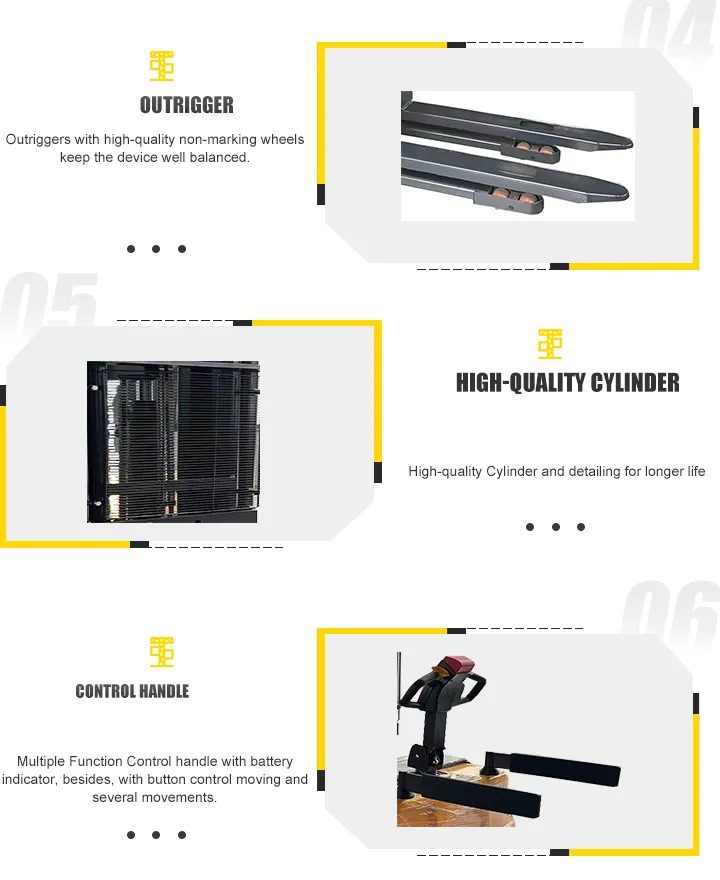 04

OUTRIGGER

Outriggers with high-quality non-marking wheels keep the device well balanced.

05

HIGH-QUALITY CYLINDER

High-quality Cylinder and detailing for longer life

06

CONTROL HANDLE

Multiple Function Control handle with battery indicator, besides, with button control moving and several movements.