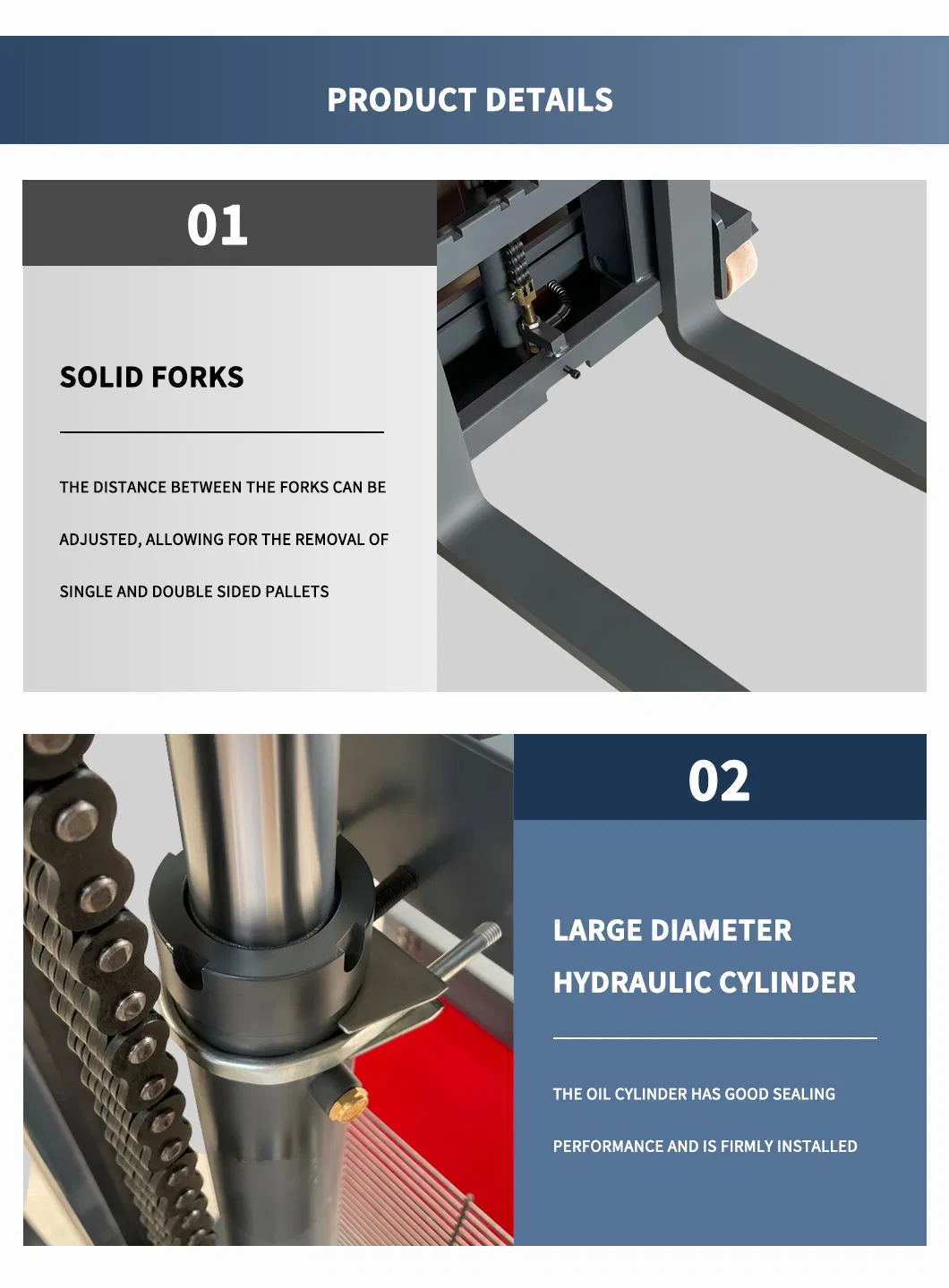 PRODUCT DETAILS

01

SOLID FORKS

THE DISTANCE BETWEEN THE FORKS CAN BE ADJUSTED, ALLOWING FOR THE REMOVAL OF SINGLE AND DOUBLE SIDED PALLETS

02

LARGE DIAMETER HYDRAULIC CYLINDER

THE OIL CYLINDER HAS GOOD SEALING PERFORMANCE AND IS FIRMLY INSTALLED