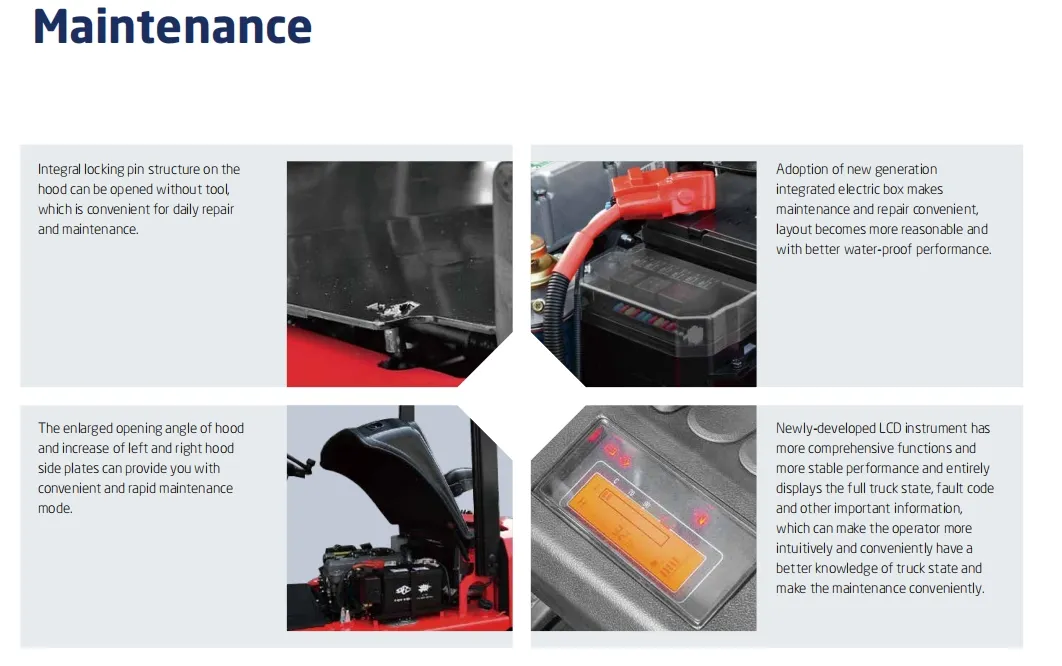 Maintenance

Integral locking pin structure on the hood can be opened without tool, which is convenient for daily repair and maintenance.

Adoption of new generation integrated electric box makes maintenance and repair convenient, layout becomes more reasonable and with better water-proof performance.

The enlarged opening angle of hood and increase of left and right hood side plates can provide you with convenient and rapid maintenance mode.

Newly-developed LCD instrument has more comprehensive functions and more stable performance and entirely displays the full truck state, fault code and other important information, which can make the operator more intuitively and conveniently have a better knowledge of truck state and make the maintenance conveniently.