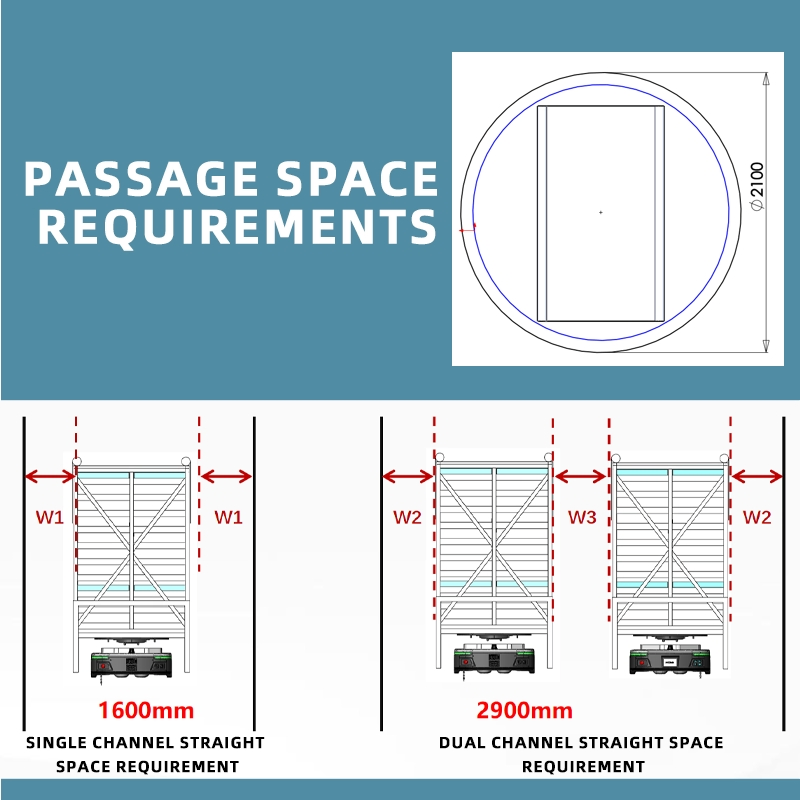 PASSAGE SPACE REQUIREMENTS

$\phi 2100$

W1

W1

1600mm

SINGLE CHANNEL STRAIGHT SPACE REQUIREMENT

W2

W3

W2

2900mm

DUAL CHANNEL STRAIGHT SPACE REQUIREMENT