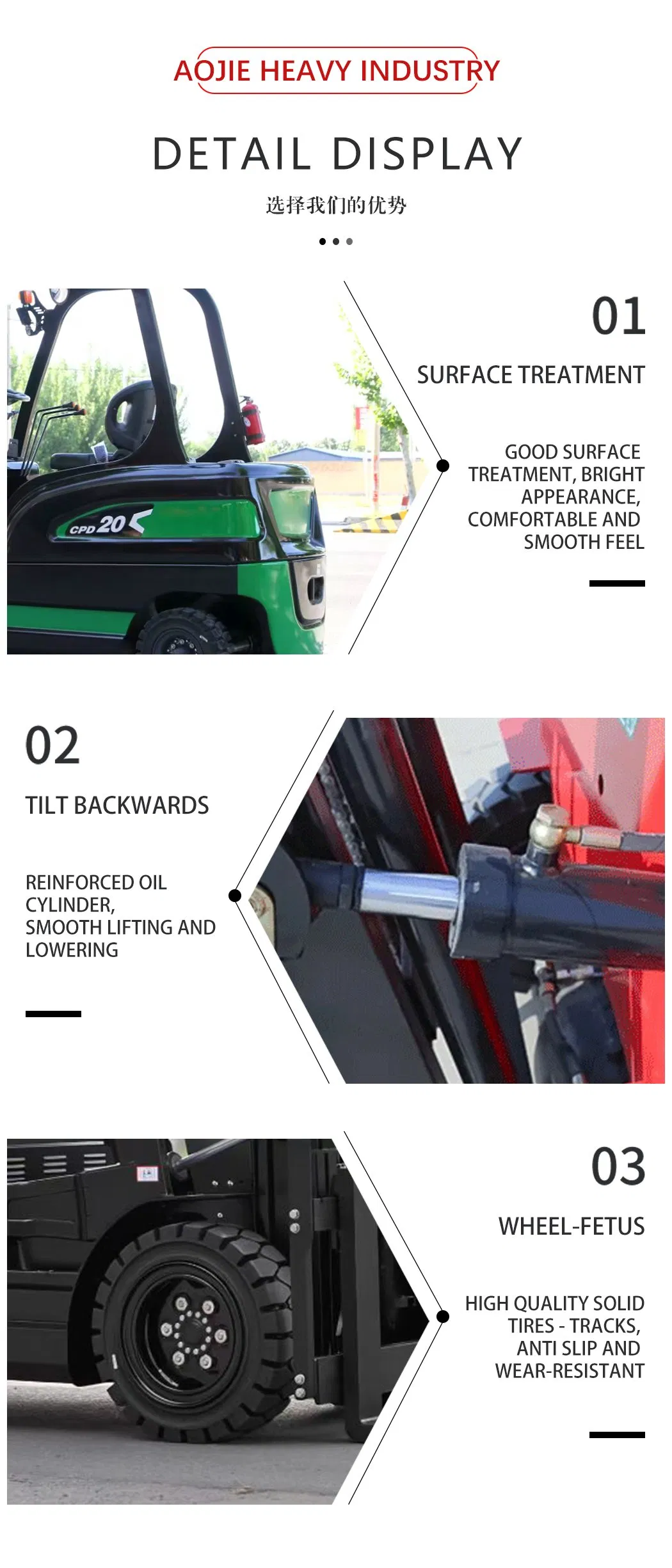 AOJIE HEAVY INDUSTRY

DETAIL DISPLAY

选择我们的优势

CPD 20

01

SURFACE TREATMENT

GOOD SURFACE TREATMENT, BRIGHT APPEARANCE, COMFORTABLE AND SMOOTH FEEL

02

TILT BACKWARDS

REINFORCED OIL CYLINDER, SMOOTH LIFTING AND LOWERING

03

WHEEL-FETUS

HIGH QUALITY SOLID TIRES - TRACKS, ANTI SLIP AND WEAR-RESISTANT