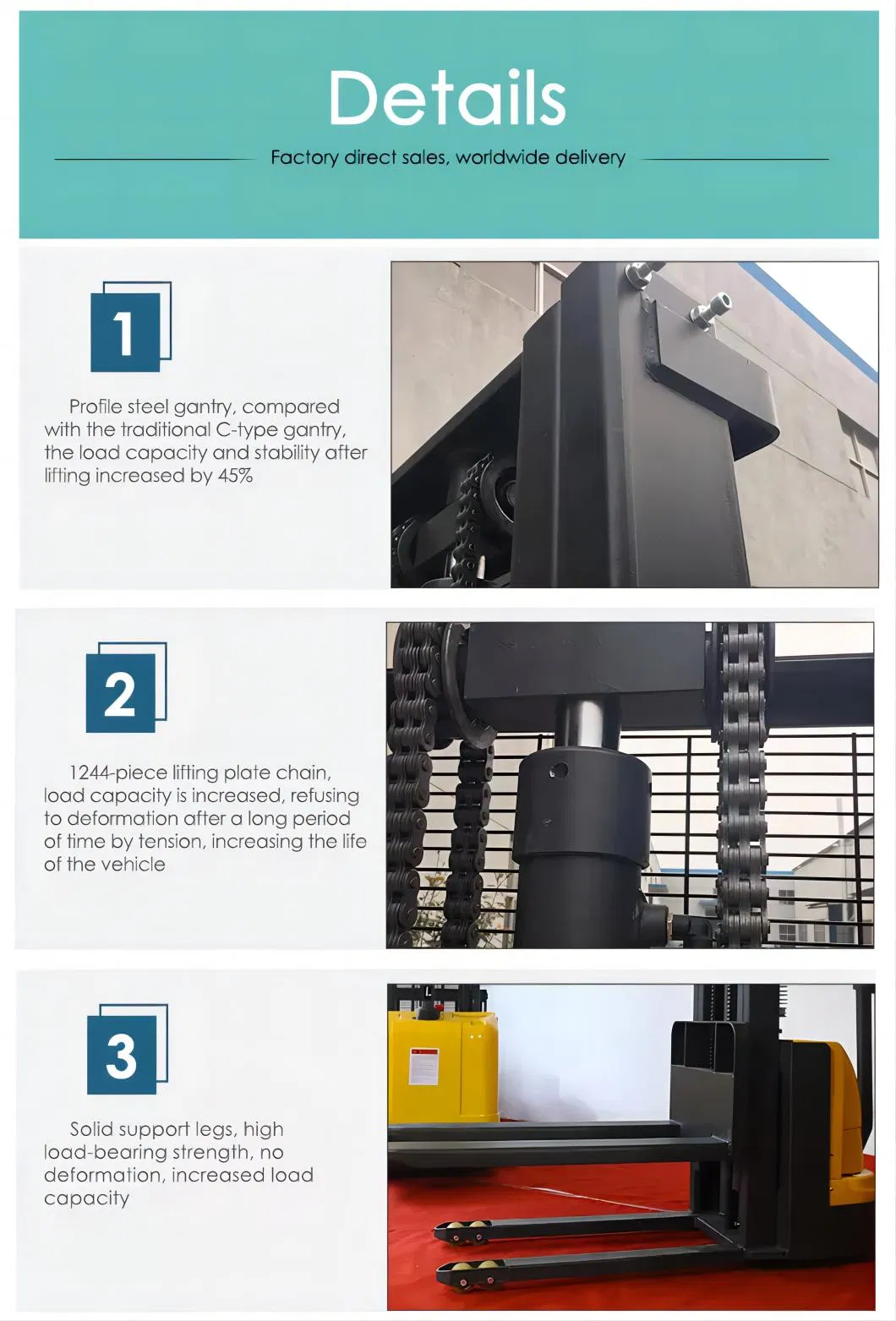 Details

Factory direct sales, worldwide delivery

1

Profile steel gantry, compared with the traditional C-type gantry, the load capacity and stability after lifting increased by 45%

2

1244-piece lifting plate chain, load capacity is increased, refusing to deformation after a long period of time by tension, increasing the life of the vehicle

3

Solid support legs, high load-bearing strength, no deformation, increased load capacity