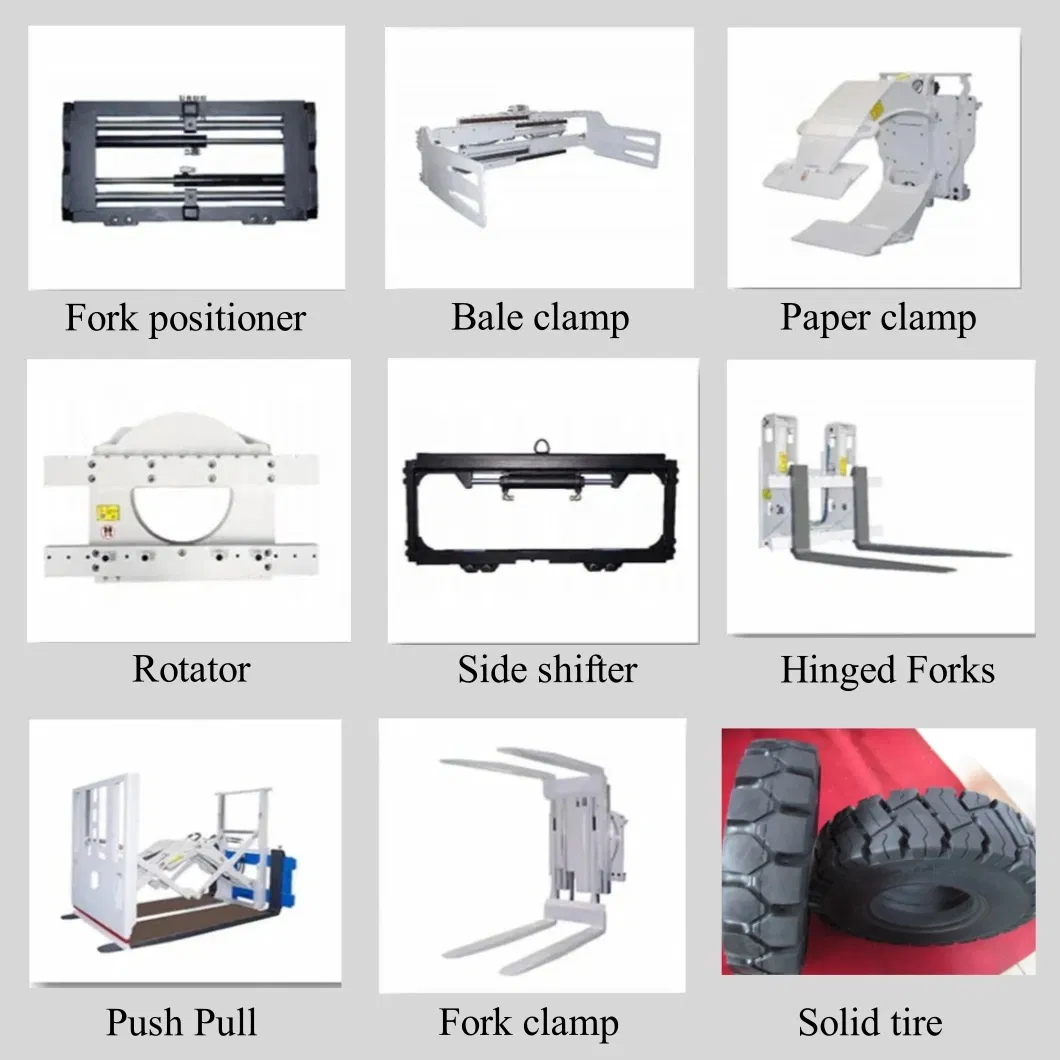 Fork positioner

Bale clamp

Paper clamp

Rotator

Side shifter

Hinged Forks

Push Pull

Fork clamp

Solid tire