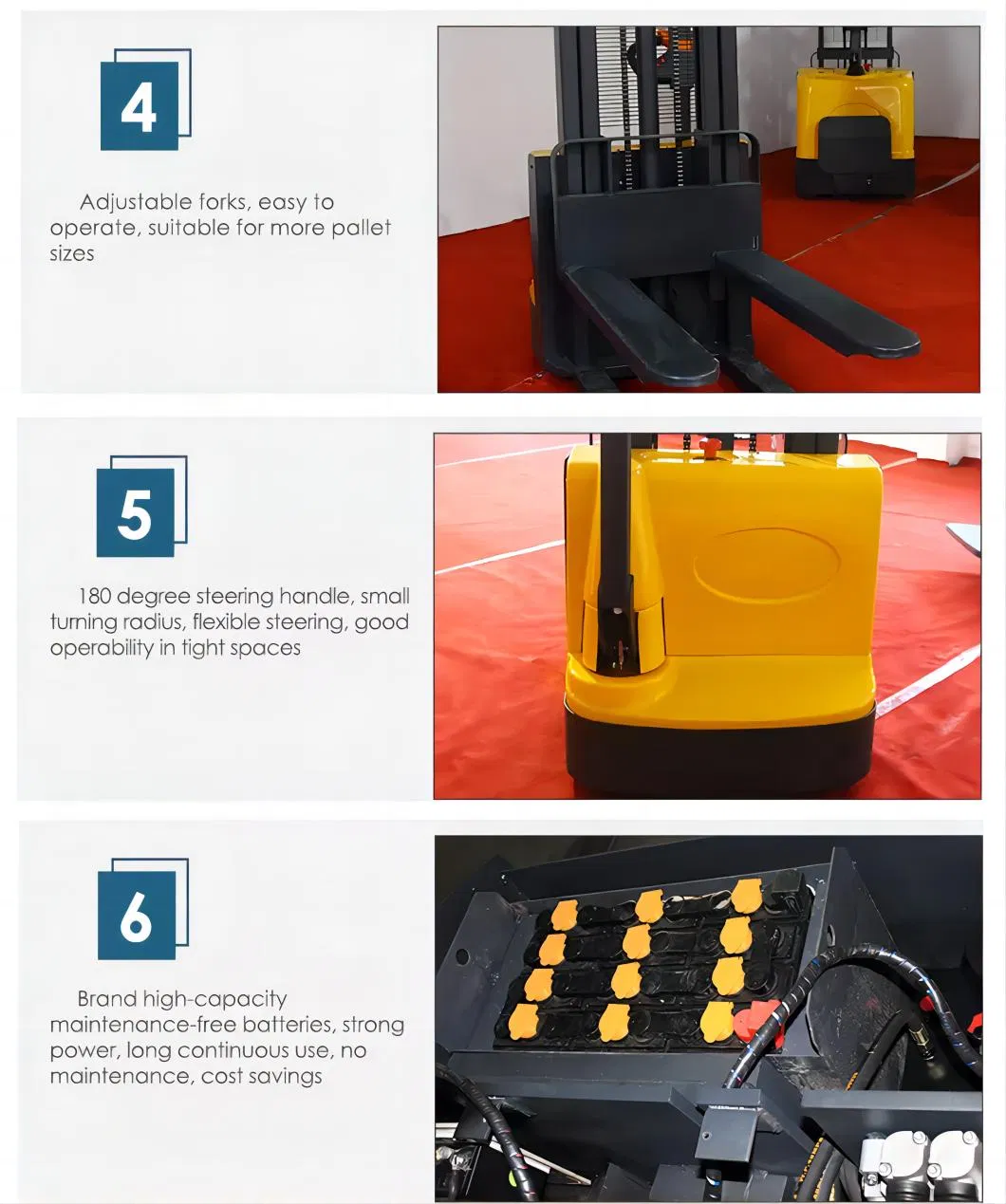 4

Adjustable forks, easy to operate, suitable for more pallet sizes

5

180 degree steering handle, small turning radius, flexible steering, good operability in tight spaces

6

Brand high-capacity maintenance-free batteries, strong power, long continuous use, no maintenance, cost savings