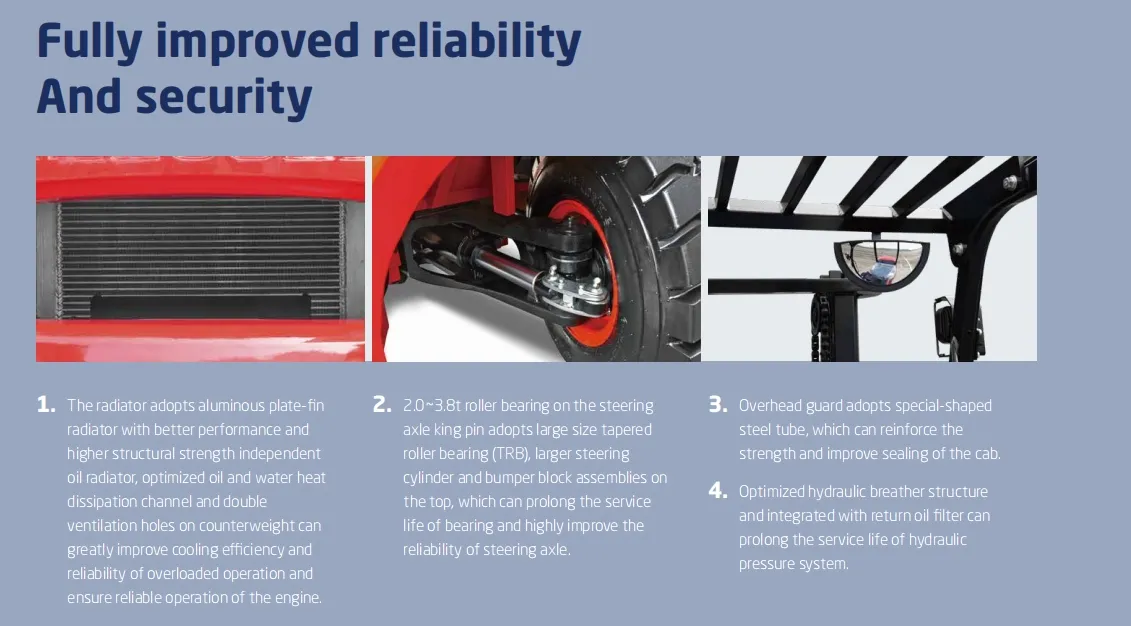 Fully improved reliability
And security

1. The radiator adopts aluminous plate-fin radiator with better performance and higher structural strength independent oil radiator, optimized oil and water heat dissipation channel and double ventilation holes on counterweight can greatly improve cooling efficiency and reliability of overloaded operation and ensure reliable operation of the engine.

2. 2.0~3.8t roller bearing on the steering axle king pin adopts large size tapered roller bearing (TRB), larger steering cylinder and bumper block assemblies on the top, which can prolong the service life of bearing and highly improve the reliability of steering axle.

3. Overhead guard adopts special-shaped steel tube, which can reinforce the strength and improve sealing of the cab.

4. Optimized hydraulic breather structure and integrated with return oil filter can prolong the service life of hydraulic pressure system.