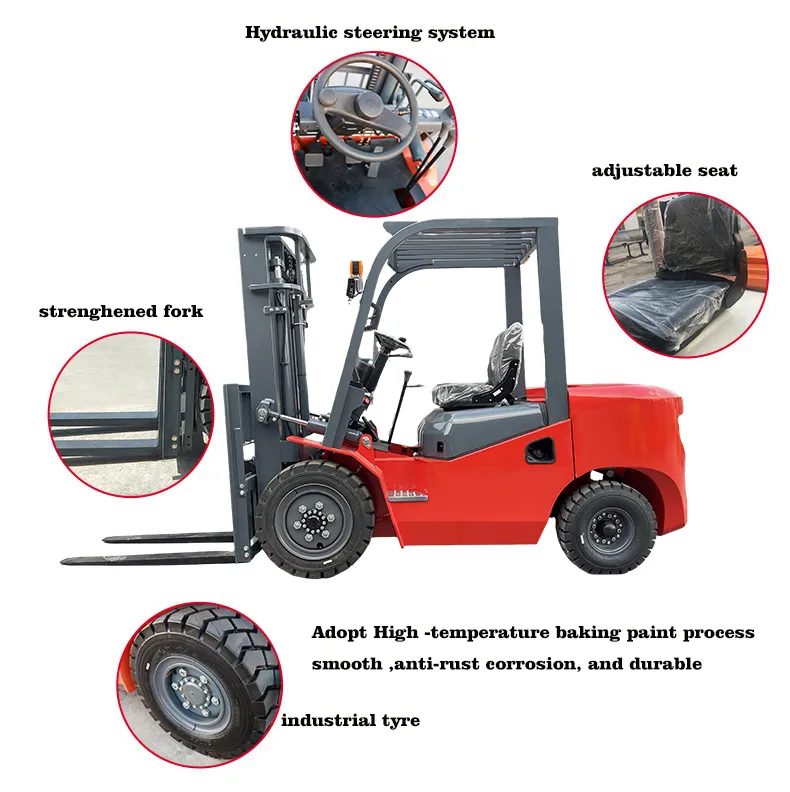 Hydraulic steering system

adjustable seat

strenghened fork

Adopt High -temperature baking paint process smooth ,anti-rust corrosion, and durable

industrial tyre