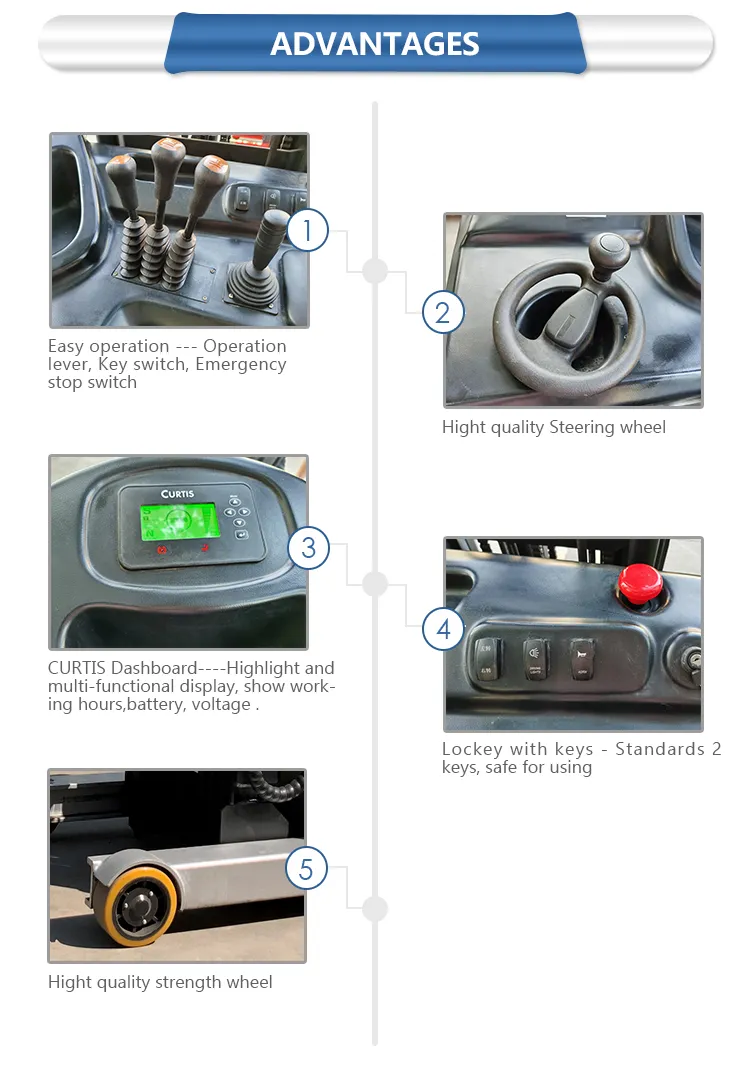 ADVANTAGES

1

Easy operation --- Operation lever, Key switch, Emergency stop switch

2

Hight quality Steering wheel

CURTIS

3

CURTIS Dashboard----Highlight and multi-functional display, show working hours,battery, voltage .

4

Lockey with keys - Standards 2 keys, safe for using

5

Hight quality strength wheel