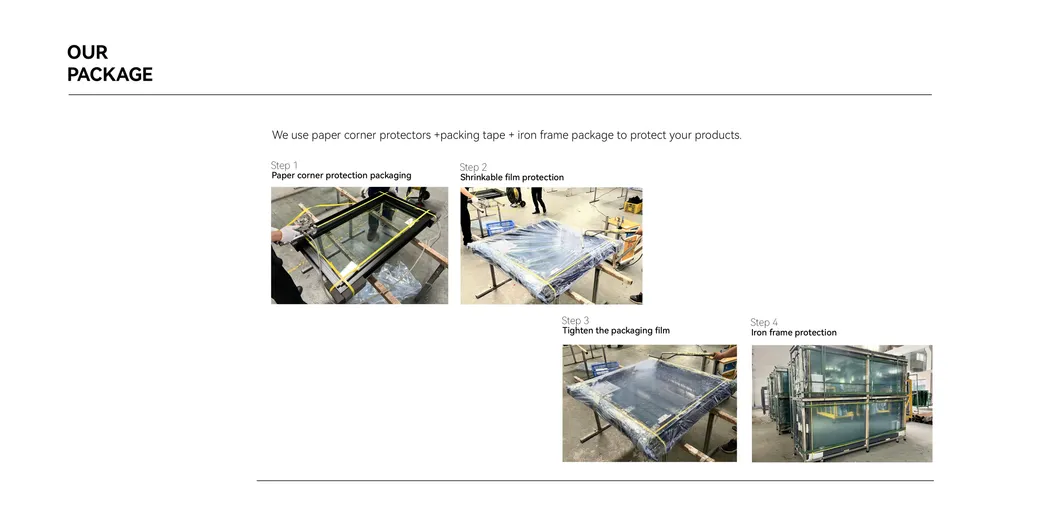 OUR
PACKAGE

We use paper corner protectors +packing tape + iron frame package to protect your products.

Step 1
Paper corner protection packaging

Step 2
Shrinkable film protection

Step 3
Tighten the packaging film

Step 4
Iron frame protection