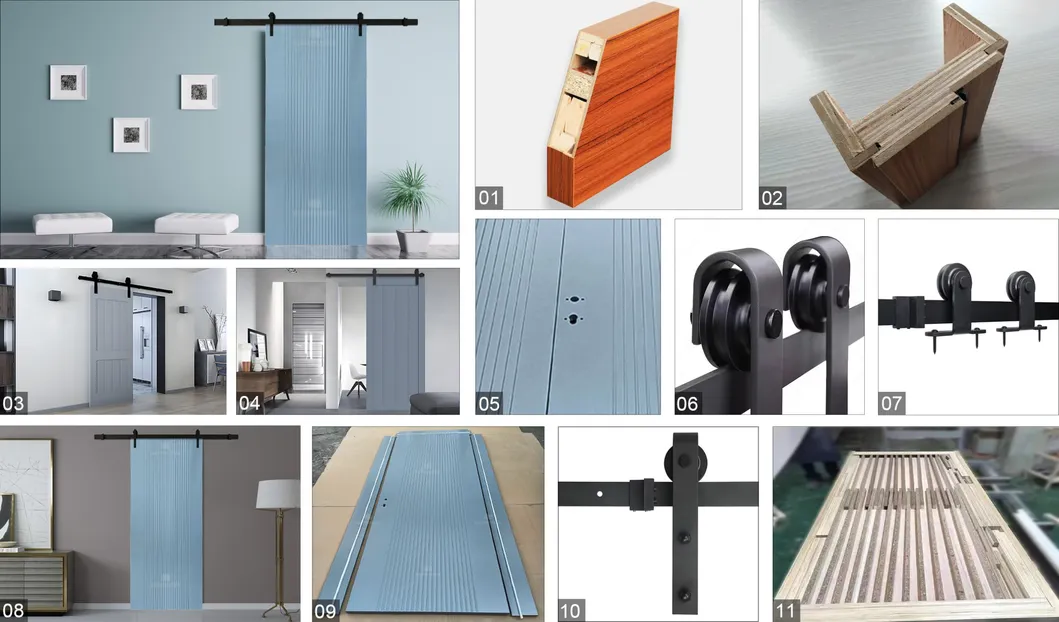 01
02
03
04
05
06
07
08
09
10
11