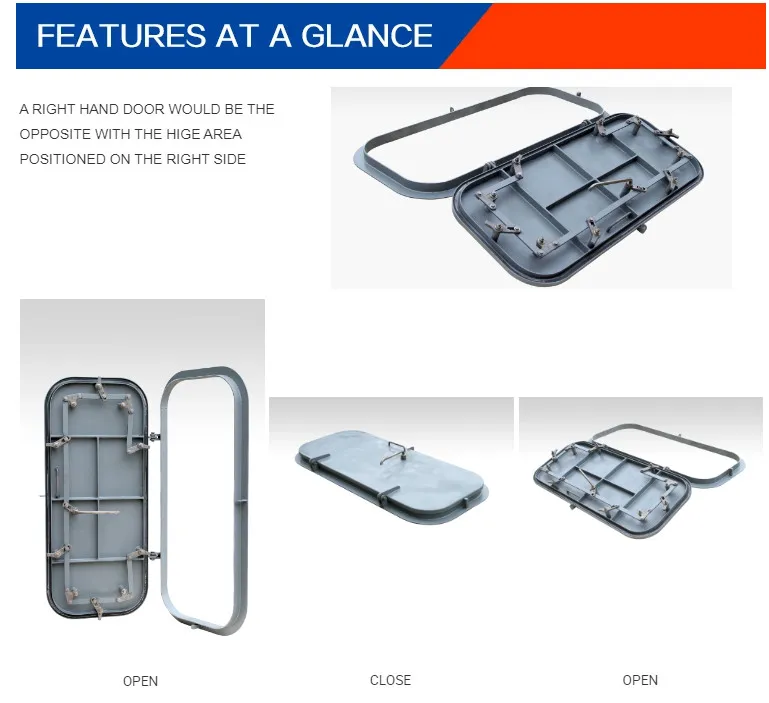 FEATURES AT A GLANCE

A RIGHT HAND DOOR WOULD BE THE OPPOSITE WITH THE HIGE AREA POSITIONED ON THE RIGHT SIDE

OPEN

CLOSE

OPEN