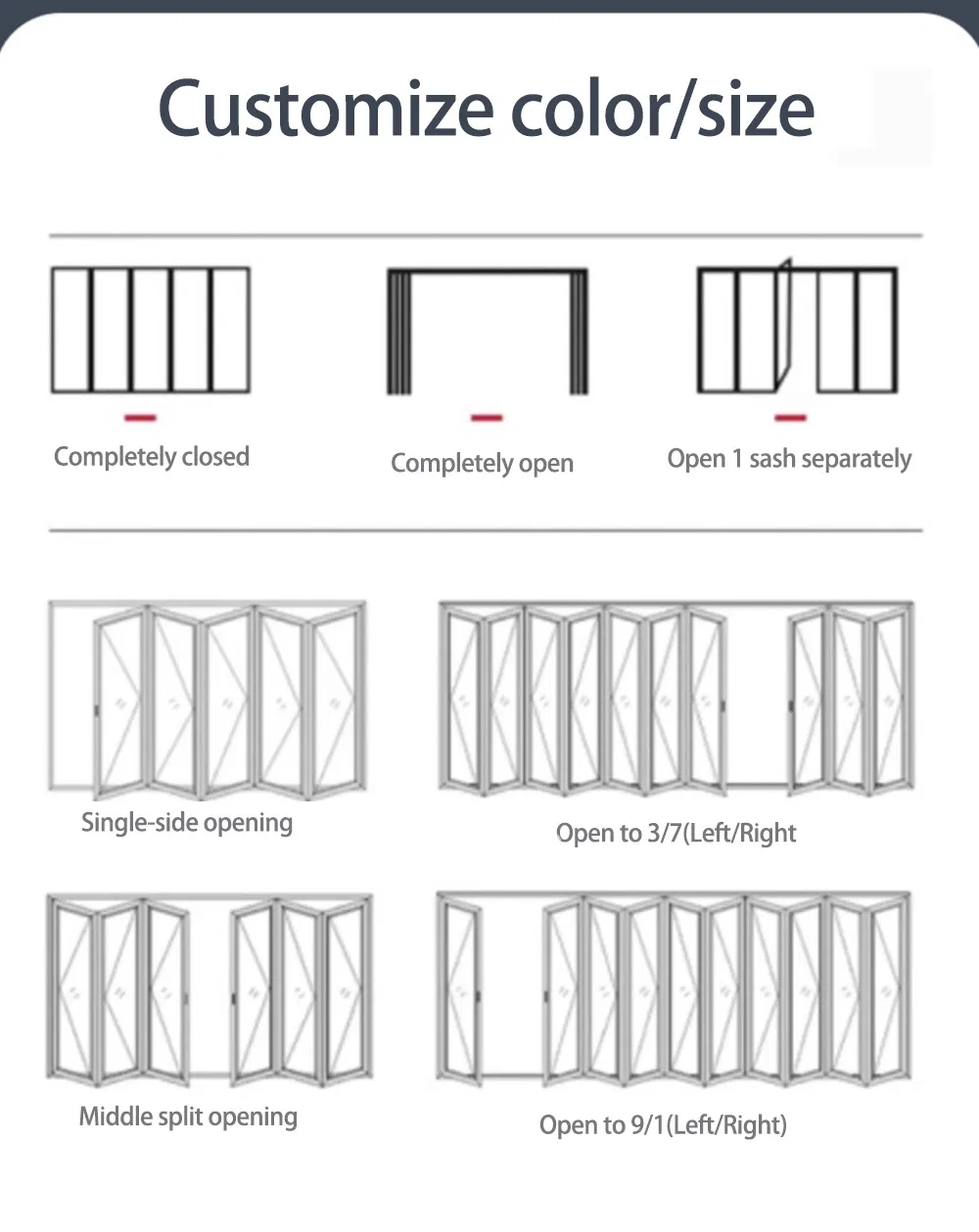 Customize color/size

Completely closed

Completely open

Open 1 sash separately

Single-side opening

Open to 3/7(Left/Right

Middle split opening

Open to 9/1(Left/Right)