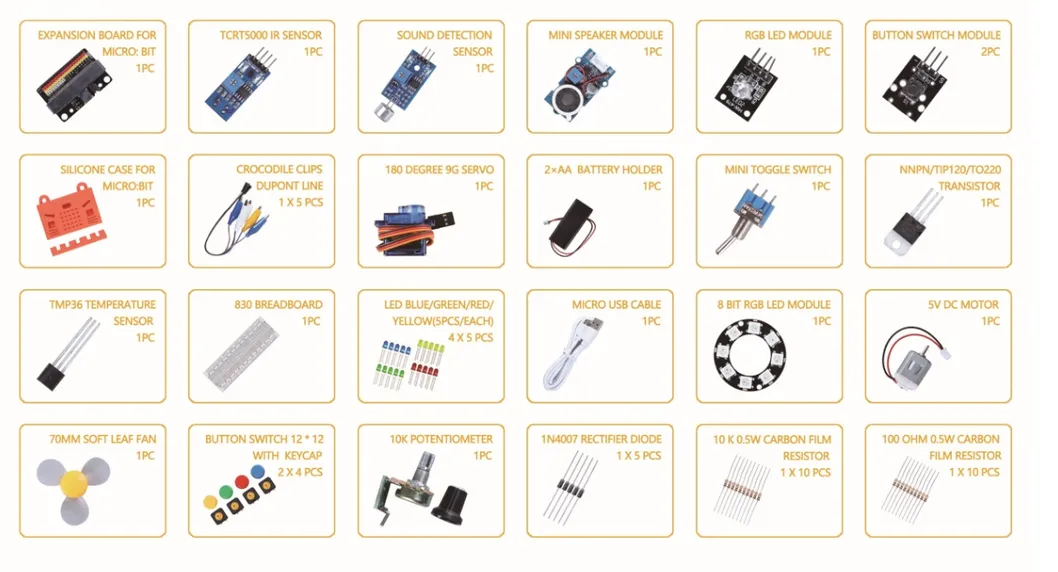 EXPANSION BOARD FOR MICRO: BIT
1PC

TCRT5000 IR SENSOR
1PC

SOUND DETECTION SENSOR
1PC

MINI SPEAKER MODULE
1PC

RGB LED MODULE
1PC

BUTTON SWITCH MODULE
2PC

SILICONE CASE FOR MICRO:BIT
1PC

CROCODILE CLIPS DUPONT LINE
1 X 5 PCS

180 DEGREE 9G SERVO
1PC

2×AA BATTERY HOLDER
1PC

MINI TOGGLE SWITCH
1PC

NNPN/TIP120/TO220 TRANSISTOR
1PC

TMP36 TEMPERATURE SENSOR
1PC

830 BREADBOARD
1PC

LED BLUE/GREEN/RED/ YELLOW(5PCS/EACH)
4 X 5 PCS

MICRO USB CABLE
1PC

8 BIT RGB LED MODULE
1PC

5V DC MOTOR
1PC

70MM SOFT LEAF FAN
1PC

BUTTON SWITCH 12 * 12 WITH KEYCAP
2 X 4 PCS

10K POTENTIOMETER
1PC

1N4007 RECTIFIER DIODE
1 X 5 PCS

10 K 0.5W CARBON FILM RESISTOR
1 X 10 PCS

100 OHM 0.5W CARBON FILM RESISTOR
1 X 10 PCS