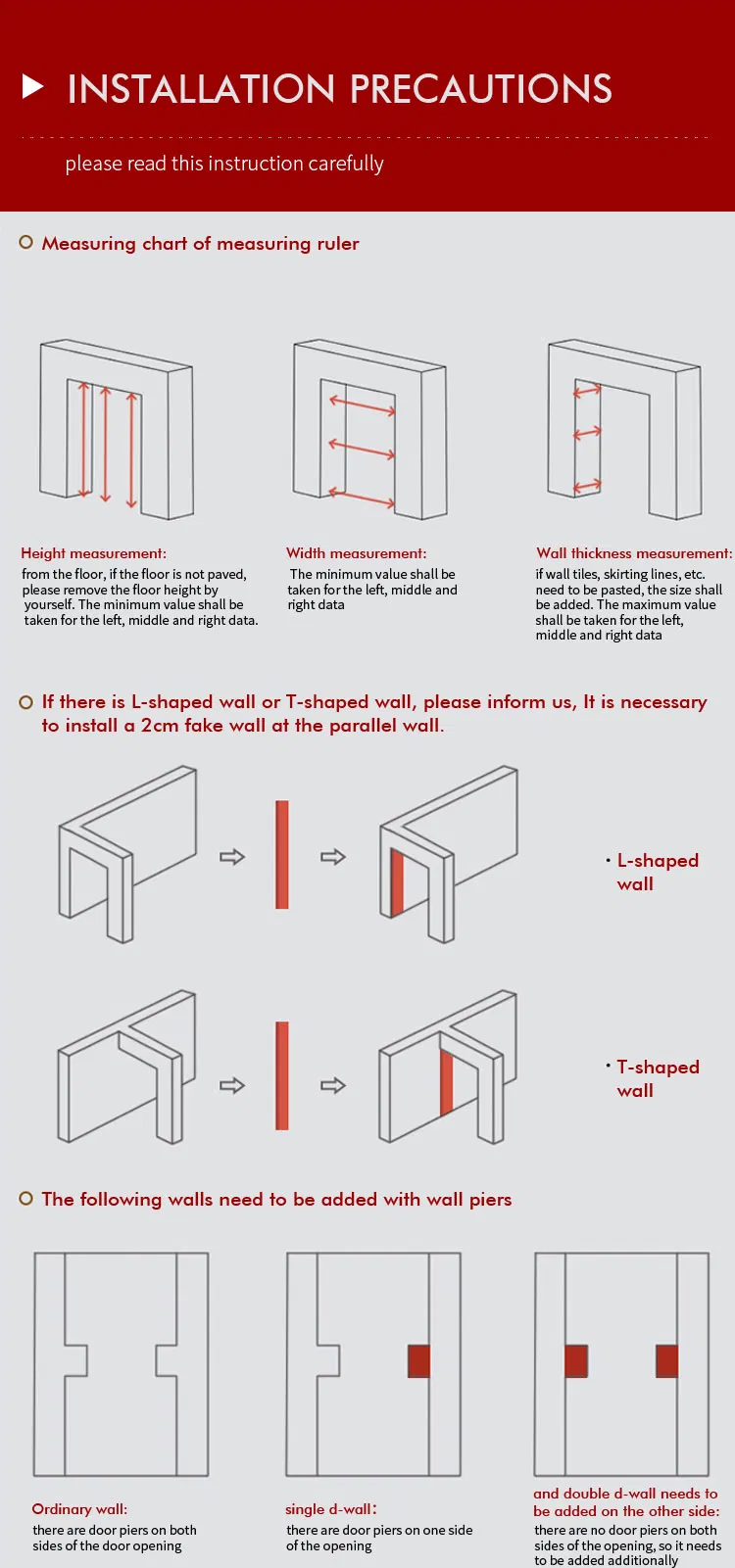 INSTALLATION PRECAUTIONS

please read this instruction carefully

Measuring chart of measuring ruler

Height measurement:
from the floor, if the floor is not paved, please remove the floor height by yourself. The minimum value shall be taken for the left, middle and right data.

Width measurement:
The minimum value shall be taken for the left, middle and right data

Wall thickness measurement:
if wall tiles, skirting lines, etc. need to be pasted, the size shall be added. The maximum value shall be taken for the left, middle and right data

If there is L-shaped wall or T-shaped wall, please inform us, It is necessary to install a 2cm fake wall at the parallel wall.

· L-shaped wall

· T-shaped wall

The following walls need to be added with wall piers

Ordinary wall:
there are door piers on both sides of the door opening

single d-wall:
there are door piers on one side of the opening

and double d-wall needs to be added on the other side:
there are no door piers on both sides of the opening, so it needs to be added additionally