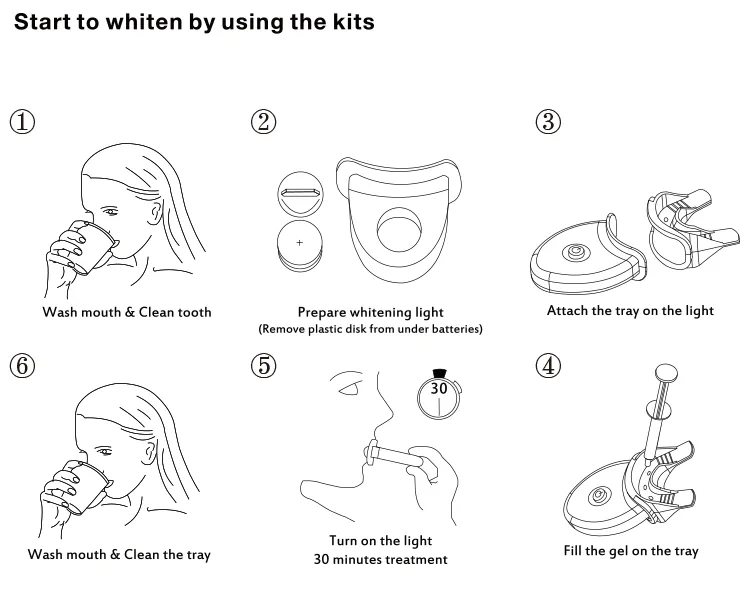 Start to whiten by using the kits

①

Wash mouth & Clean tooth

②

Prepare whitening light
(Remove plastic disk from under batteries)

③

Attach the tray on the light

⑥

Wash mouth & Clean the tray

⑤

30

Turn on the light
30 minutes treatment

④

Fill the gel on the tray