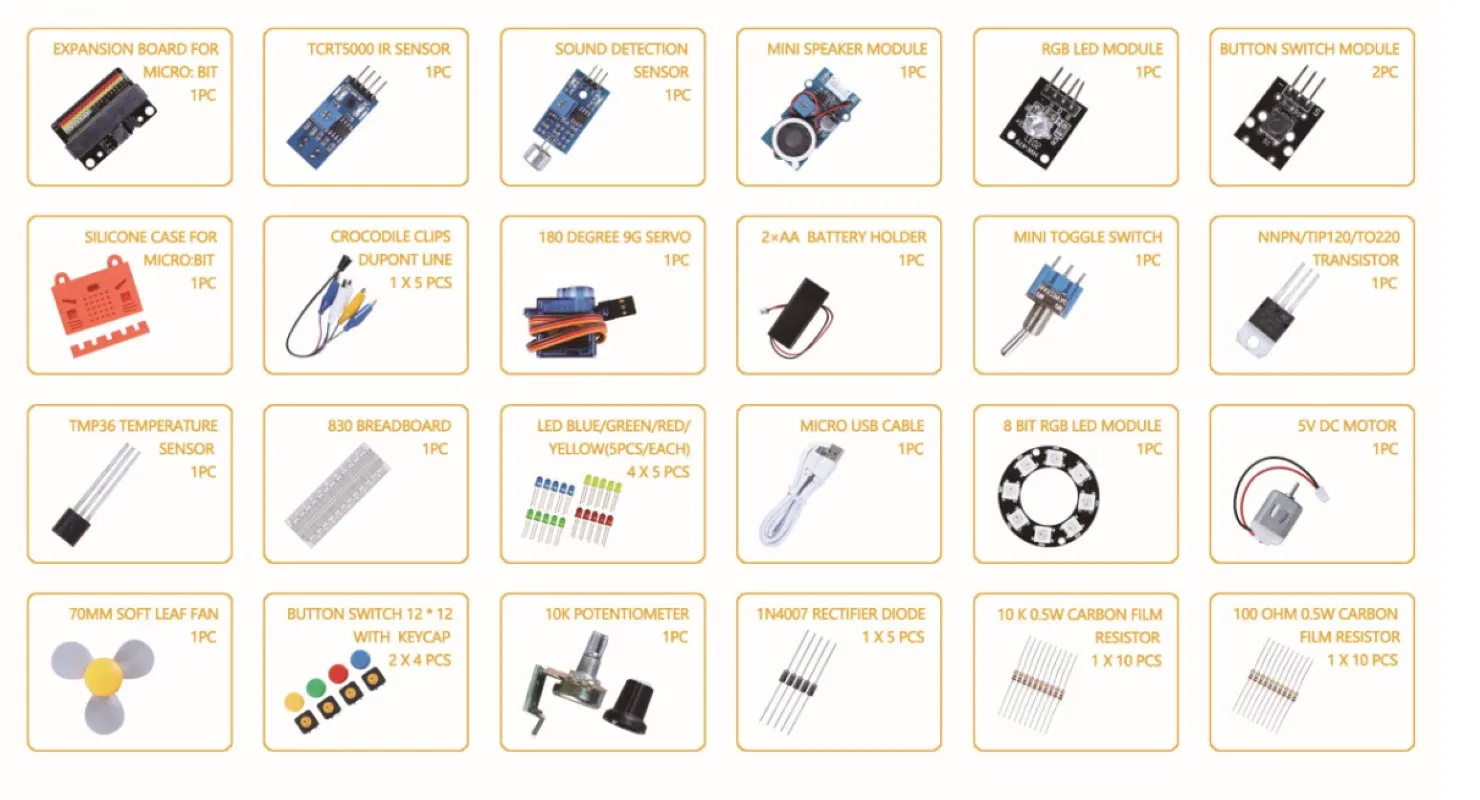 EXPANSION BOARD FOR MICRO: BIT 1PC

TCRT5000 IR SENSOR 1PC

SOUND DETECTION SENSOR 1PC

MINI SPEAKER MODULE 1PC

RGB LED MODULE 1PC

BUTTON SWITCH MODULE 2PC

SILICONE CASE FOR MICRO:BIT 1PC

CROCODILE CLIPS DUPONT LINE 1 X 5 PCS

180 DEGREE 9G SERVO 1PC

2×AA BATTERY HOLDER 1PC

MINI TOGGLE SWITCH 1PC

NNPN/TIP120/TO220 TRANSISTOR 1PC

TMP36 TEMPERATURE SENSOR 1PC

830 BREADBOARD 1PC

LED BLUE/GREEN/RED/ YELLOW(5PCS/EACH) 4 X 5 PCS

MICRO USB CABLE 1PC

8 BIT RGB LED MODULE 1PC

5V DC MOTOR 1PC

70MM SOFT LEAF FAN 1PC

BUTTON SWITCH 12 * 12 WITH KEYCAP 2 X 4 PCS

10K POTENTIOMETER 1PC

1N4007 RECTIFIER DIODE 1 X 5 PCS

10 K 0.5W CARBON FILM RESISTOR 1 X 10 PCS

100 OHM 0.5W CARBON FILM RESISTOR 1 X 10 PCS